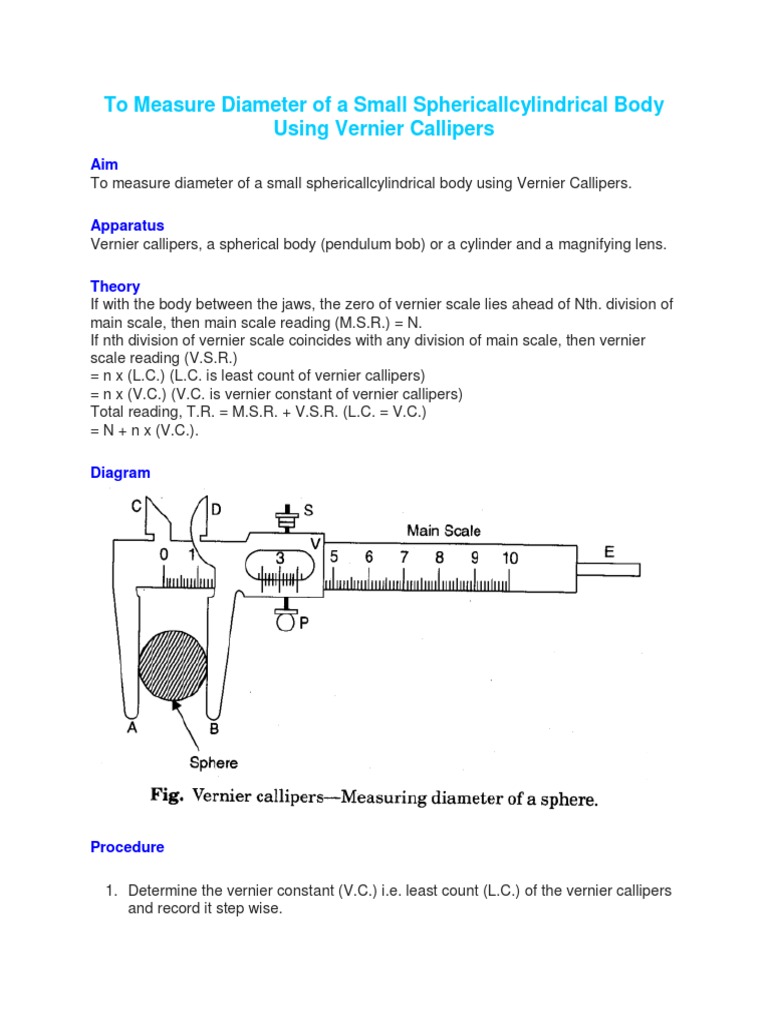 To Measure Diameter of a Small Sphericallcylindrical Body Using Vernier Callipers

Aim
To measure diameter of a small sphericallcylindrical body using Vernier Callipers.

Apparatus
Vernier callipers, a spherical body (pendulum bob) or a cylinder and a magnifying lens.

Theory
If with the body between the jaws, the zero of vernier scale lies ahead of Nth. division of main scale, then main scale reading (M.S.R.) = N.
If nth division of vernier scale coincides with any division of main scale, then vernier scale reading (V.S.R.)
= n x (L.C.) (L.C. is least count of vernier callipers)
= n x (V.C.) (V.C. is vernier constant of vernier callipers)
Total reading, T.R. = M.S.R. + V.S.R. (L.C. = V.C.)
= N + n x (V.C.).

Diagram

C D S
Main Scale
V
0 1 3 5 6 7 8 9 10 E
P
A B
Sphere

Fig. Vernier callipers—Measuring diameter of a sphere.

Procedure

1. Determine the vernier constant (V.C.) i.e. least count (L.C.) of the vernier callipers and record it step wise.