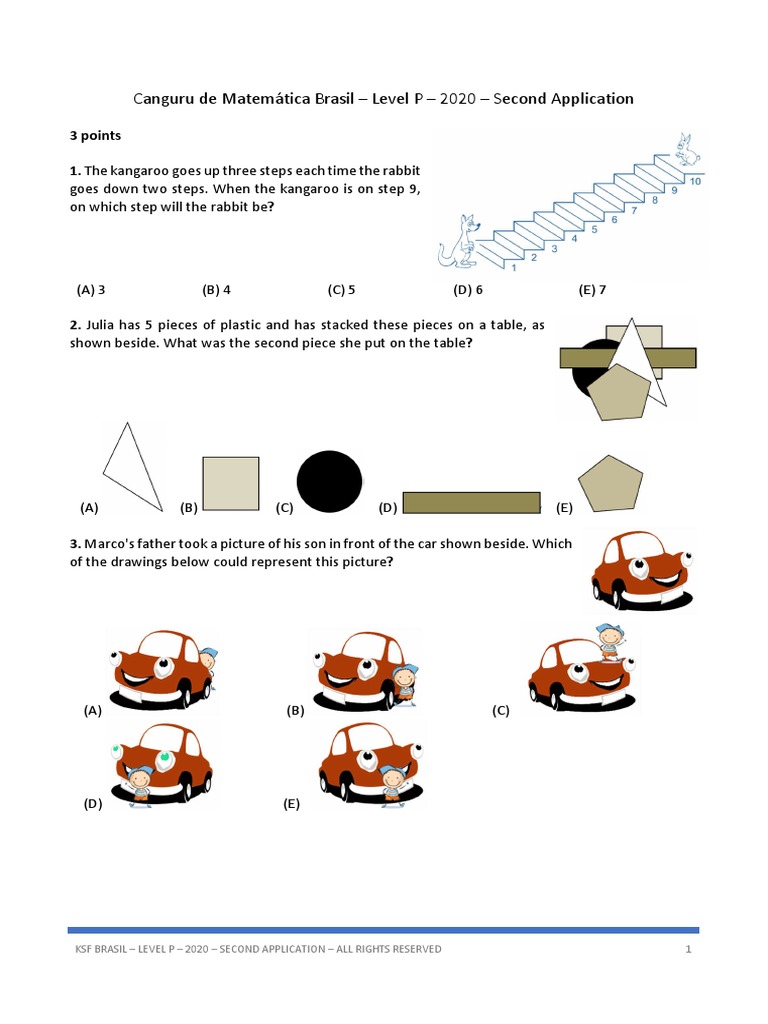 Canguru de Matemática Brasil – Level P – 2020 – Second Application

3 points

1. The kangaroo goes up three steps each time the rabbit goes down two steps. When the kangaroo is on step 9, on which step will the rabbit be?

1 2 3 4 5 6 7 8 9 10

(A) 3 (B) 4 (C) 5 (D) 6 (E) 7

2. Julia has 5 pieces of plastic and has stacked these pieces on a table, as shown beside. What was the second piece she put on the table?

(A) (B) (C) (D) (E)

3. Marco's father took a picture of his son in front of the car shown beside. Which of the drawings below could represent this picture?

(A) (B) (C)

(D) (E)

KSF BRASIL – LEVEL P – 2020 – SECOND APPLICATION – ALL RIGHTS RESERVED 1