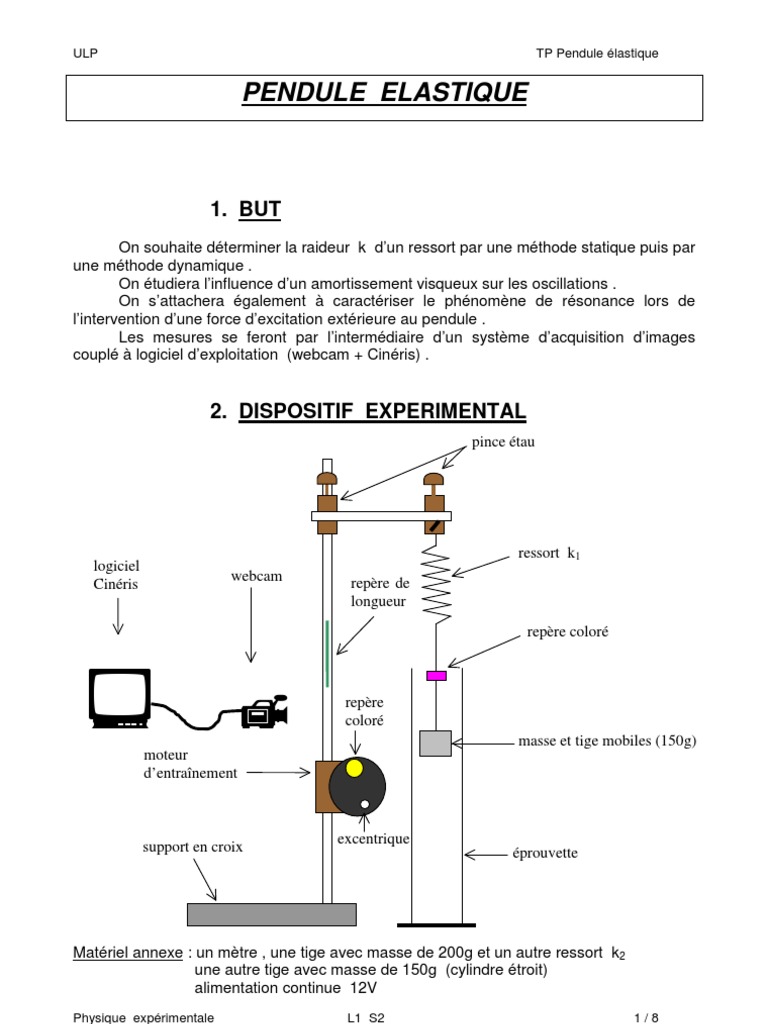 ULP

TP Pendule élastique

PENDULE ELASTIQUE

1. BUT

On souhaite déterminer la raideur k d'un ressort par une méthode statique puis par une méthode dynamique .

On étudiera l'influence d'un amortissement visqueux sur les oscillations .

On s'attachera également à caractériser le phénomène de résonance lors de l'intervention d'une force d'excitation extérieure au pendule .

Les mesures se feront par l'intermédiaire d'un système d'acquisition d'images couplé à logiciel d'exploitation (webcam + Cinéris) .

2. DISPOSITIF EXPERIMENTAL

pince étau

ressort $k_1$

logiciel Cinéris

webcam

repère de longueur

repère coloré

repère coloré

masse et tige mobiles (150g)

moteur d'entraînement

excentrique

support en croix

éprouvette

Matériel annexe : un mètre , une tige avec masse de 200g et un autre ressort $k_2$
une autre tige avec masse de 150g (cylindre étroit)
alimentation continue 12V

Physique expérimentale

L1 S2

1 / 8