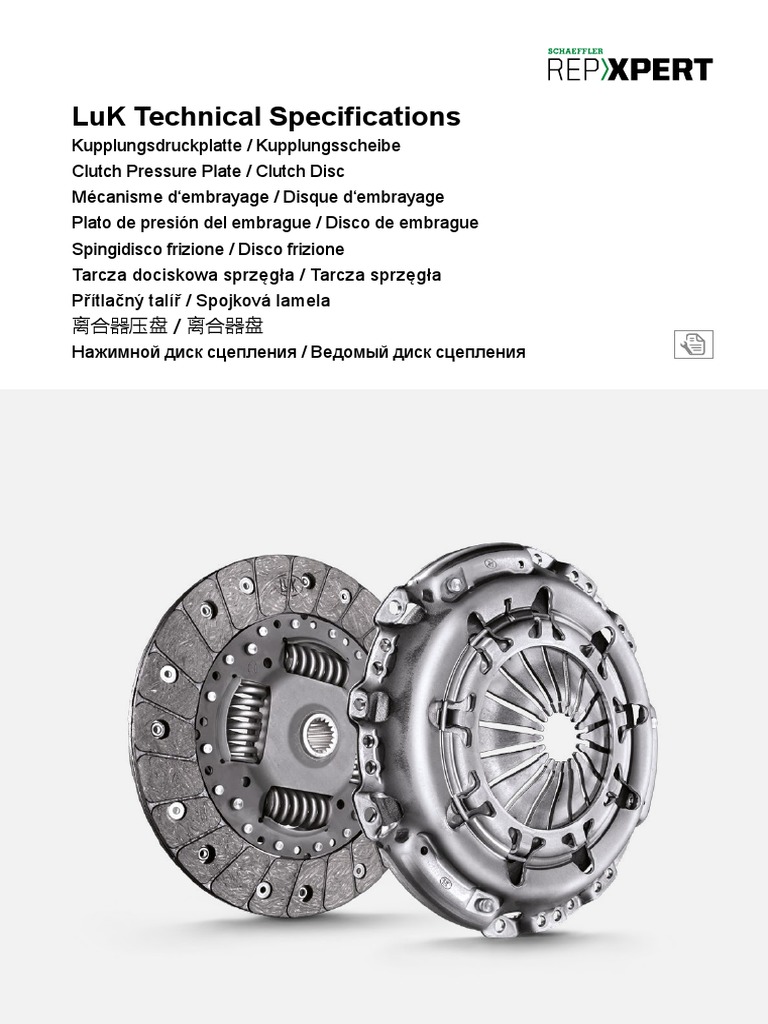 SCHAEFFLER
REPXPERT

LuK Technical Specifications
Kupplungsdruckplatte / Kupplungsscheibe
Clutch Pressure Plate / Clutch Disc
Mécanisme d'embrayage / Disque d'embrayage
Plato de presión del embrague / Disco de embrague
Spingidisco frizione / Disco frizione
Tarcza dociskowa sprzęgła / Tarcza sprzęgła
Přítlačný talíř / Spojková lamela
离合器压盘 / 离合器盘
Нажимной диск сцепления / Ведомый диск сцепления