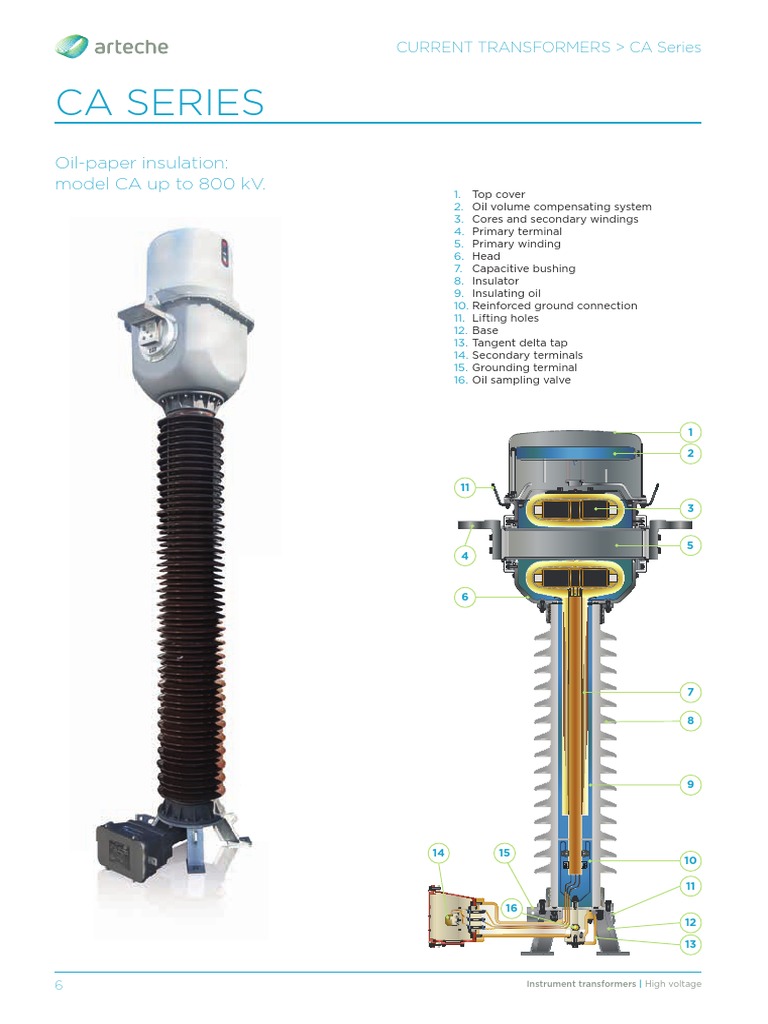 arteche

CURRENT TRANSFORMERS > CA Series

CA SERIES

Oil-paper insulation: model CA up to 800 kV.

1. Top cover
2. Oil volume compensating system
3. Cores and secondary windings
4. Primary terminal
5. Primary winding
6. Head
7. Capacitive bushing
8. Insulator
9. Insulating oil
10. Reinforced ground connection
11. Lifting holes
12. Base
13. Tangent delta tap
14. Secondary terminals
15. Grounding terminal
16. Oil sampling valve

1
2
11
3
4
5
6
7
8
9
14
15
10
11
16
12
13

6

Instrument transformers | High voltage