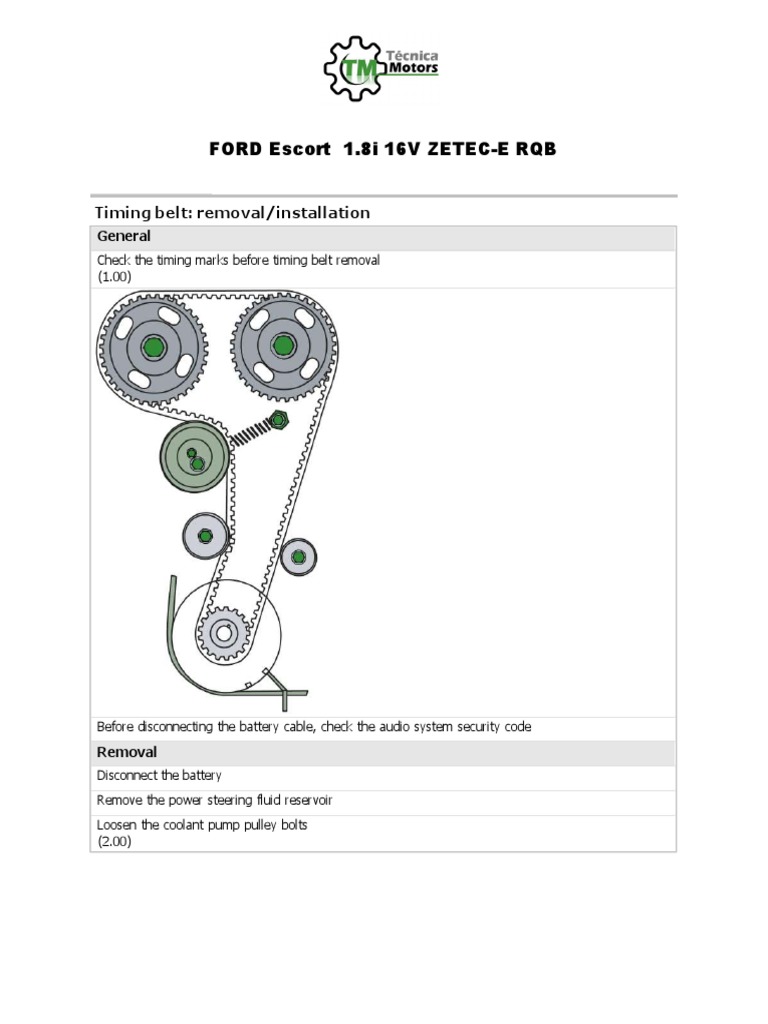 TM Técnica Motors

FORD Escort 1.8i 16V ZETEC-E RQB

Timing belt: removal/installation

General

Check the timing marks before timing belt removal (1.00)

Before disconnecting the battery cable, check the audio system security code

Removal

Disconnect the battery

Remove the power steering fluid reservoir

Loosen the coolant pump pulley bolts (2.00)