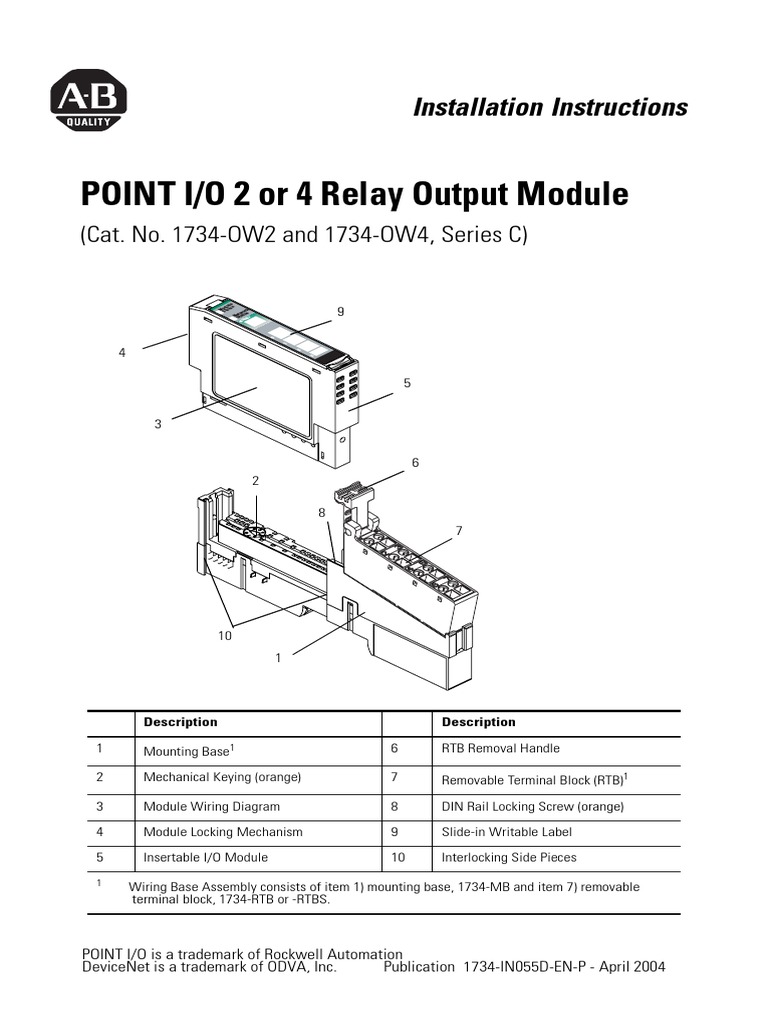 A-B
QUALITY

Installation Instructions

POINT I/O 2 or 4 Relay Output Module

(Cat. No. 1734-OW2 and 1734-OW4, Series C)

9
4
5
3
6
2
8
7
10
1

| | Description | | Description |
|---|---|---|---|
| 1 | Mounting Base$^1$ | 6 | RTB Removal Handle |
| 2 | Mechanical Keying (orange) | 7 | Removable Terminal Block (RTB)$^1$ |
| 3 | Module Wiring Diagram | 8 | DIN Rail Locking Screw (orange) |
| 4 | Module Locking Mechanism | 9 | Slide-in Writable Label |
| 5 | Insertable I/O Module | 10 | Interlocking Side Pieces |

$^1$ Wiring Base Assembly consists of item 1) mounting base, 1734-MB and item 7) removable terminal block, 1734-RTB or -RTBS.

POINT I/O is a trademark of Rockwell Automation
DeviceNet is a trademark of ODVA, Inc.
Publication 1734-IN055D-EN-P - April 2004