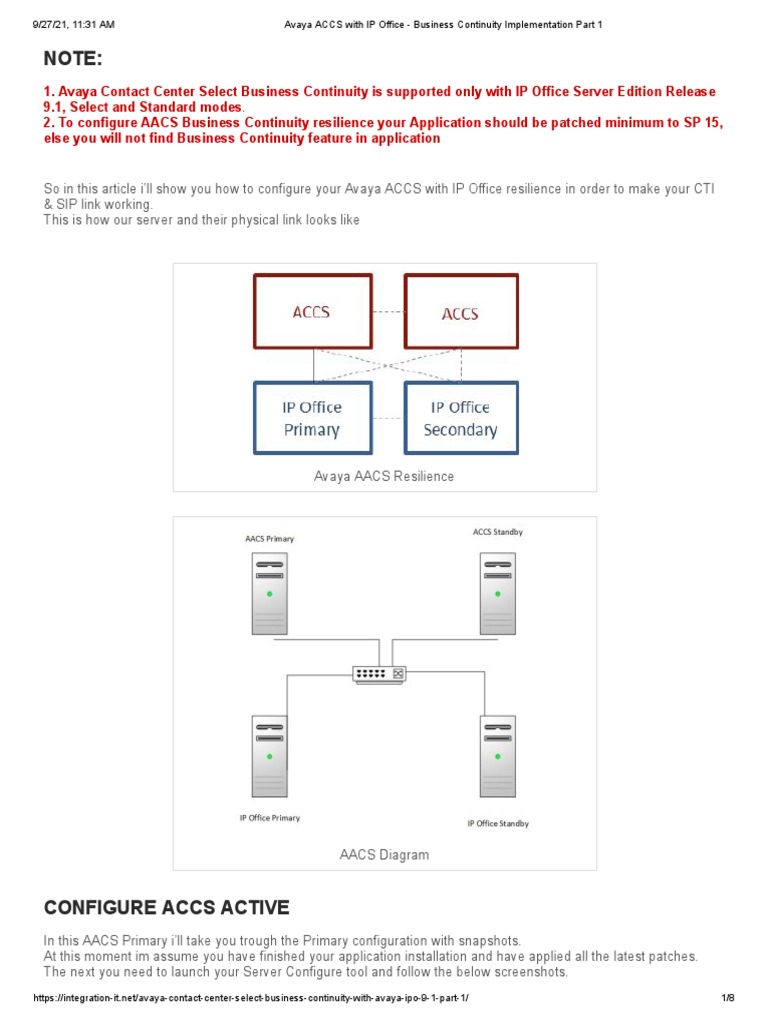 9/27/21, 11:31 AM Avaya ACCS with IP Office - Business Continuity Implementation Part 1

NOTE:

1. Avaya Contact Center Select Business Continuity is supported only with IP Office Server Edition Release 9.1, Select and Standard modes.
2. To configure AACS Business Continuity resilience your Application should be patched minimum to SP 15, else you will not find Business Continuity feature in application

So in this article i'll show you how to configure your Avaya ACCS with IP Office resilience in order to make your CTI & SIP link working.
This is how our server and their physical link looks like

ACCS
ACCS
IP Office Primary
IP Office Secondary
Avaya AACS Resilience

AACS Primary
ACCS Standby
IP Office Primary
IP Office Standby
AACS Diagram

CONFIGURE ACCS ACTIVE

In this AACS Primary i'll take you trough the Primary configuration with snapshots.
At this moment im assume you have finished your application installation and have applied all the latest patches.
The next you need to launch your Server Configure tool and follow the below screenshots.

https://integration-it.net/avaya-contact-center-select-business-continuity-with-avaya-ipo-9-1-part-1/ 1/8