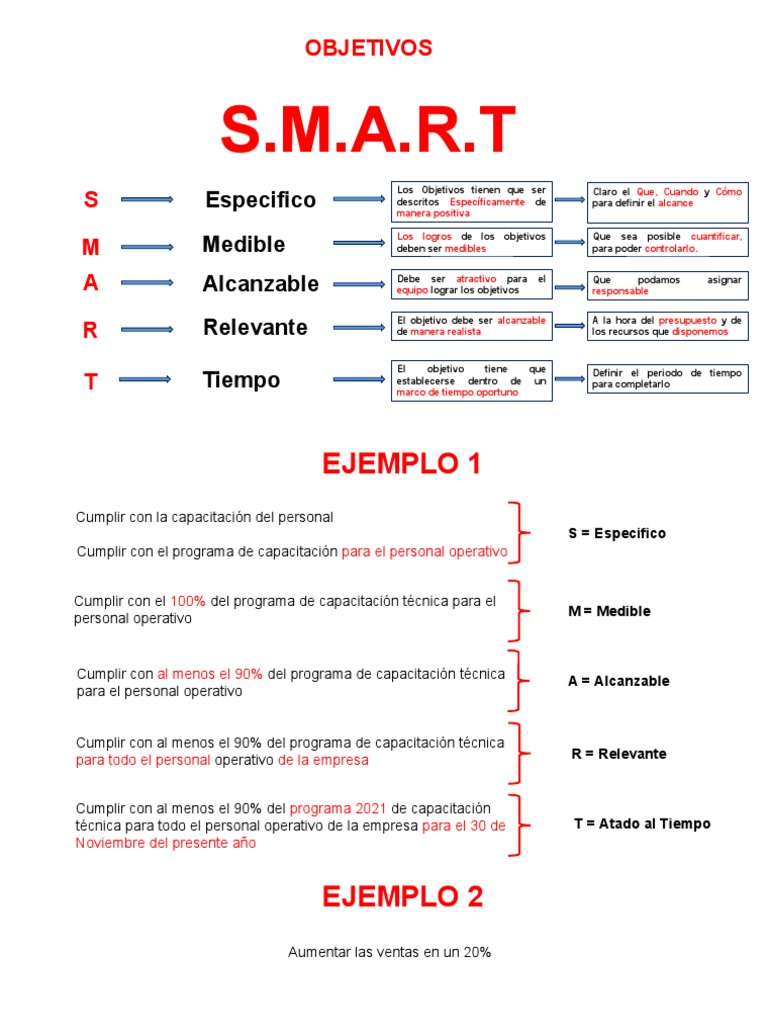 OBJETIVOS

S.M.A.R.T

S Especifico Los Objetivos tienen que ser descritos Específicamente de manera positiva Claro el Que, Cuando y Cómo para definir el alcance

M Medible Los logros de los objetivos deben ser medibles Que sea posible cuantificar, para poder controlarlo.

A Alcanzable Debe ser atractivo para el equipo lograr los objetivos Que podamos asignar responsable

R Relevante El objetivo debe ser alcanzable de manera realista A la hora del presupuesto y de los recursos que disponemos

T Tiempo El objetivo tiene que establecerse dentro de un marco de tiempo oportuno Definir el periodo de tiempo para completarlo

EJEMPLO 1

Cumplir con la capacitación del personal

Cumplir con el programa de capacitación para el personal operativo

S = Especifico

Cumplir con el 100% del programa de capacitación técnica para el personal operativo

M = Medible

Cumplir con al menos el 90% del programa de capacitación técnica para el personal operativo

A = Alcanzable

Cumplir con al menos el 90% del programa de capacitación técnica para todo el personal operativo de la empresa

R = Relevante

Cumplir con al menos el 90% del programa 2021 de capacitación técnica para todo el personal operativo de la empresa para el 30 de Noviembre del presente año

T = Atado al Tiempo

EJEMPLO 2

Aumentar las ventas en un 20%