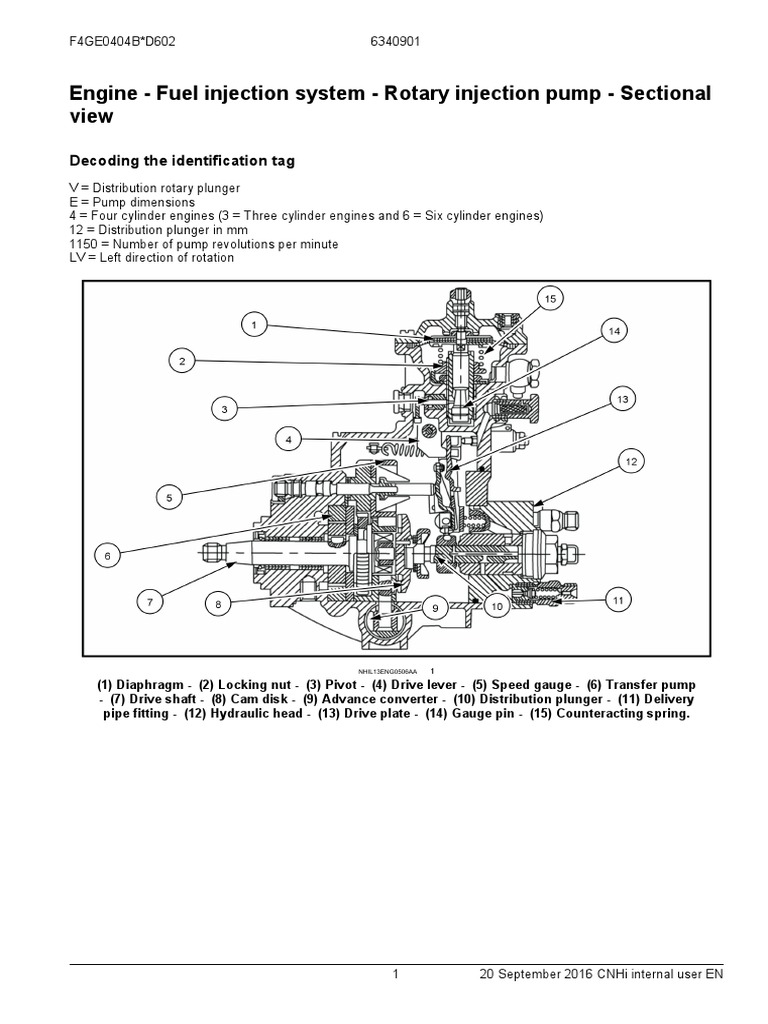 F4GE0404B*D602 6340901

Engine - Fuel injection system - Rotary injection pump - Sectional view

Decoding the identification tag

V = Distribution rotary plunger
E = Pump dimensions
4 = Four cylinder engines (3 = Three cylinder engines and 6 = Six cylinder engines)
12 = Distribution plunger in mm
1150 = Number of pump revolutions per minute
LV = Left direction of rotation

1
2
3
4
5
6
7
8
9
10
11
12
13
14
15

NHIL13ENG0506AA 1

(1) Diaphragm - (2) Locking nut - (3) Pivot - (4) Drive lever - (5) Speed gauge - (6) Transfer pump - (7) Drive shaft - (8) Cam disk - (9) Advance converter - (10) Distribution plunger - (11) Delivery pipe fitting - (12) Hydraulic head - (13) Drive plate - (14) Gauge pin - (15) Counteracting spring.

1 20 September 2016 CNHi internal user EN