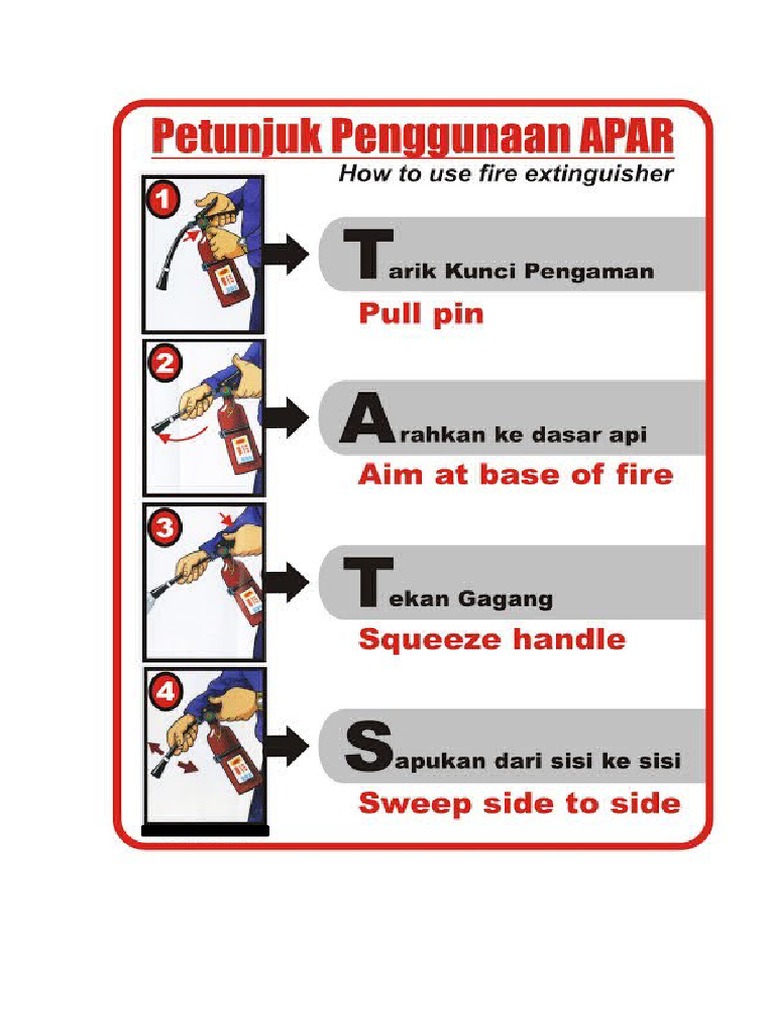 Petunjuk Penggunaan APAR
How to use fire extinguisher

1

Tarik Kunci Pengaman
Pull pin

2

Arahkan ke dasar api
Aim at base of fire

3

Tekan Gagang
Squeeze handle

4

Sapukan dari sisi ke sisi
Sweep side to side