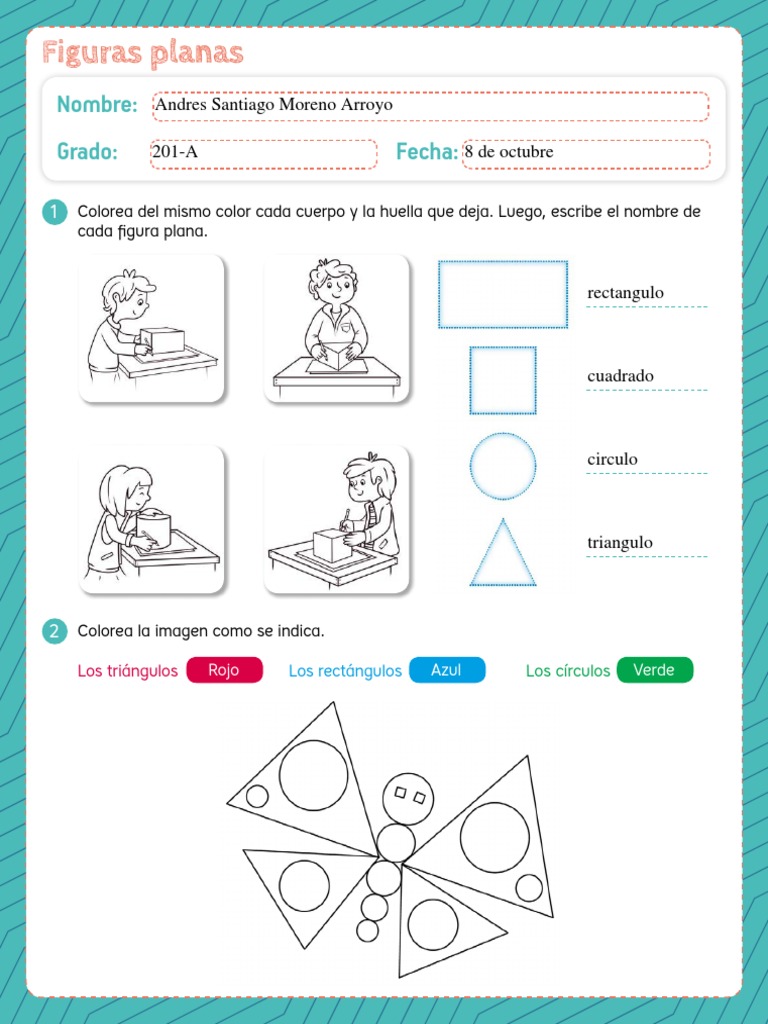 Figuras planas

Nombre: Andres Santiago Moreno Arroyo

Grado: 201-A

Fecha: 8 de octubre

1 Colorea del mismo color cada cuerpo y la huella que deja. Luego, escribe el nombre de cada figura plana.

rectangulo

cuadrado

circulo

triangulo

2 Colorea la imagen como se indica.

Los triángulos Rojo Los rectángulos Azul Los círculos Verde