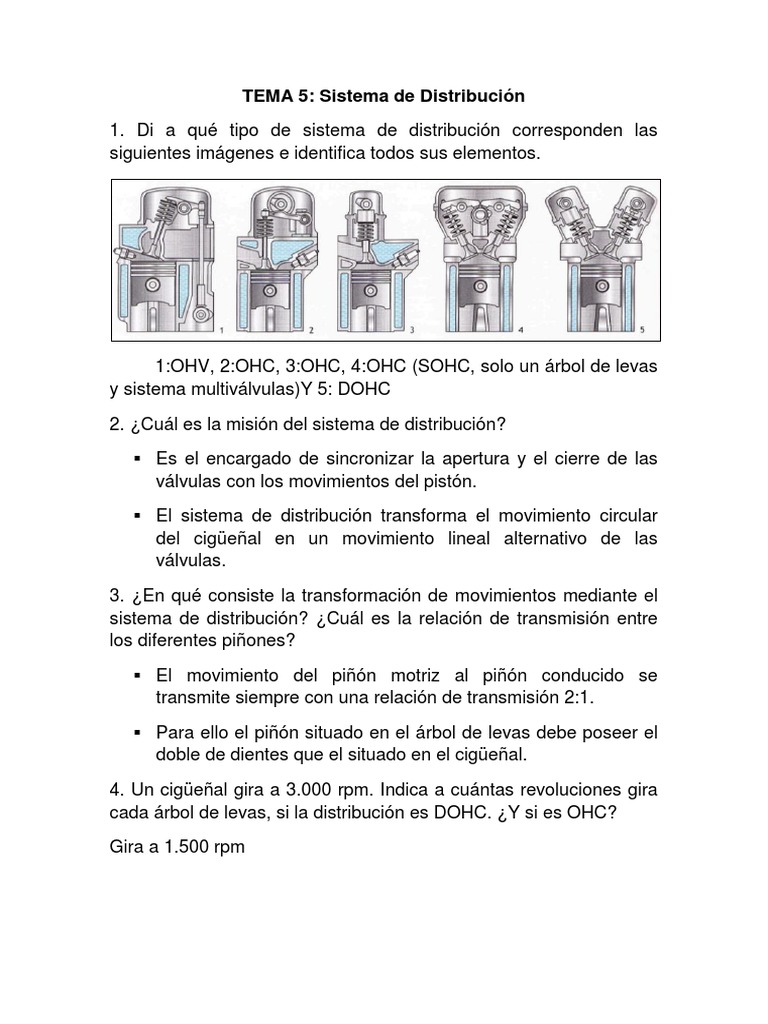 TEMA 5: Sistema de Distribución

1. Di a qué tipo de sistema de distribución corresponden las siguientes imágenes e identifica todos sus elementos.

1 2 3 4 5

1:OHV, 2:OHC, 3:OHC, 4:OHC (SOHC, solo un árbol de levas y sistema multiválvulas)Y 5: DOHC

2. ¿Cuál es la misión del sistema de distribución?

▪ Es el encargado de sincronizar la apertura y el cierre de las válvulas con los movimientos del pistón.

▪ El sistema de distribución transforma el movimiento circular del cigüeñal en un movimiento lineal alternativo de las válvulas.

3. ¿En qué consiste la transformación de movimientos mediante el sistema de distribución? ¿Cuál es la relación de transmisión entre los diferentes piñones?

▪ El movimiento del piñón motriz al piñón conducido se transmite siempre con una relación de transmisión 2:1.

▪ Para ello el piñón situado en el árbol de levas debe poseer el doble de dientes que el situado en el cigüeñal.

4. Un cigüeñal gira a 3.000 rpm. Indica a cuántas revoluciones gira cada árbol de levas, si la distribución es DOHC. ¿Y si es OHC?

Gira a 1.500 rpm