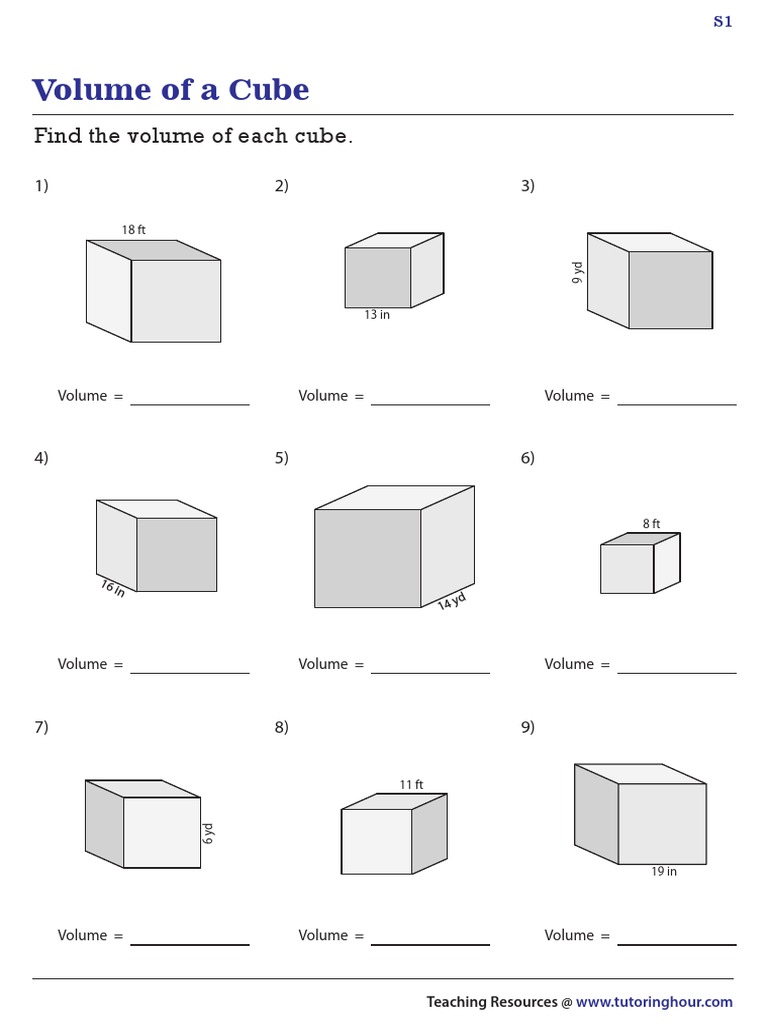 S1

Volume of a Cube

Find the volume of each cube.

1)
18 ft
Volume = ____________

2)
13 in
Volume = ____________

3)
9 yd
Volume = ____________

4)
16 in
Volume = ____________

5)
14 yd
Volume = ____________

6)
8 ft
Volume = ____________

7)
6 yd
Volume = ____________

8)
11 ft
Volume = ____________

9)
19 in
Volume = ____________

Teaching Resources @ www.tutoringhour.com