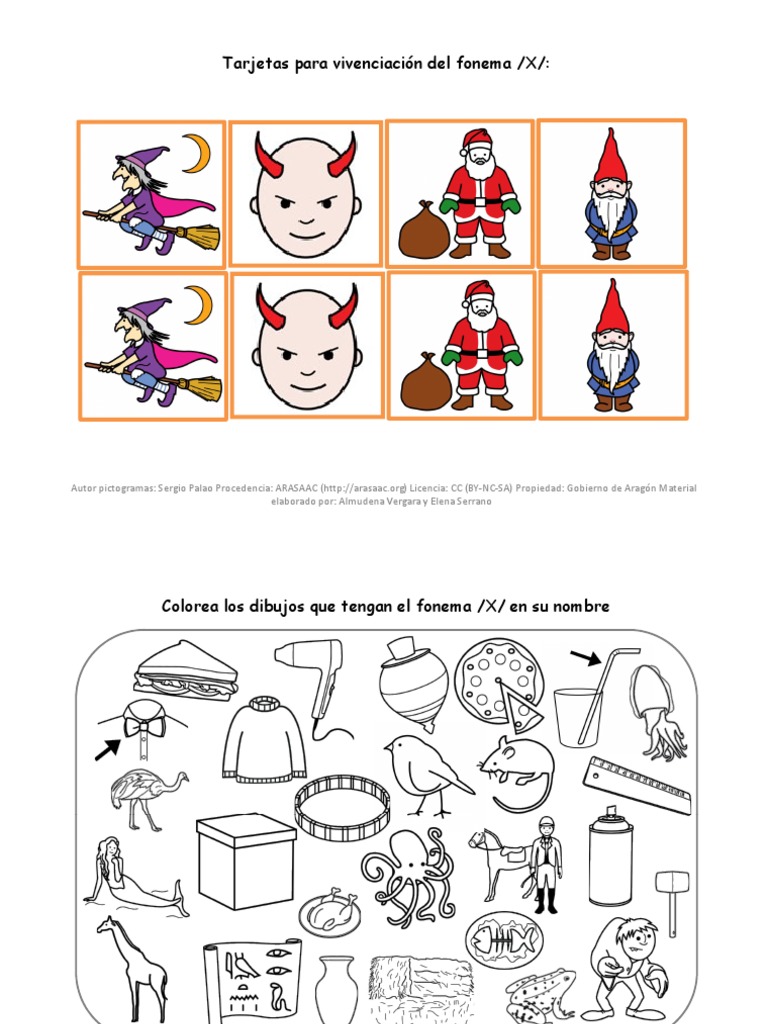 Tarjetas para vivenciación del fonema /X/:

Autor pictogramas: Sergio Palao Procedencia: ARASAAC (http://arasaac.org) Licencia: CC (BY-NC-SA) Propiedad: Gobierno de Aragón Material elaborado por: Almudena Vergara y Elena Serrano

Colorea los dibujos que tengan el fonema /X/ en su nombre