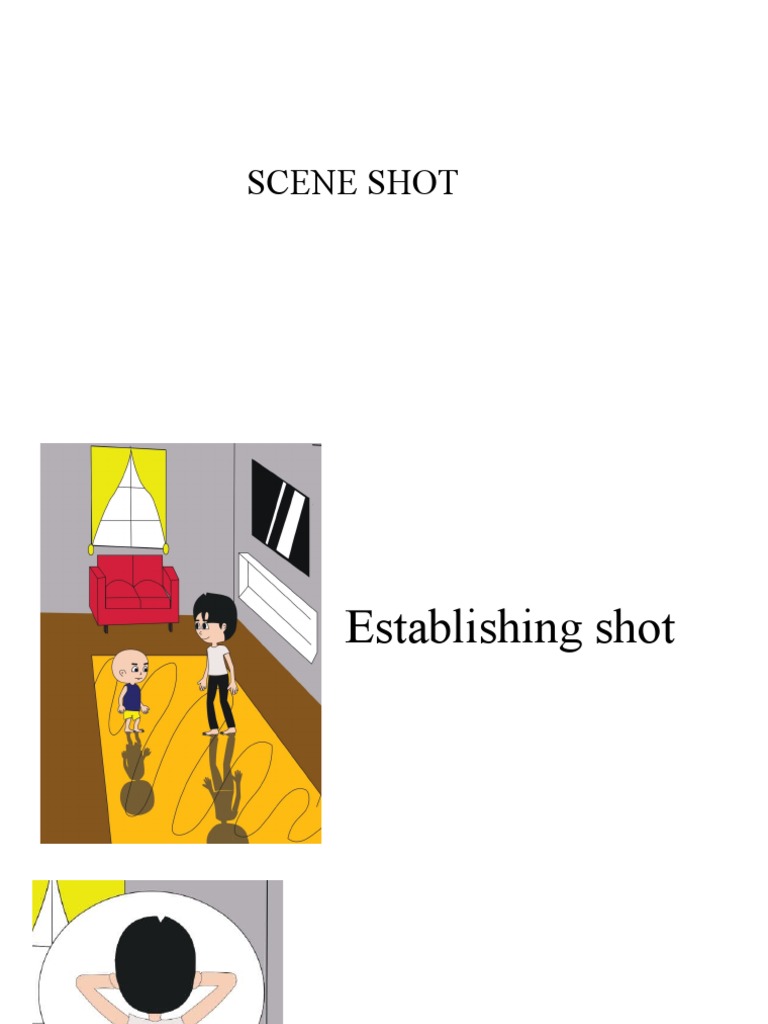 SCENE SHOT

Establishing shot