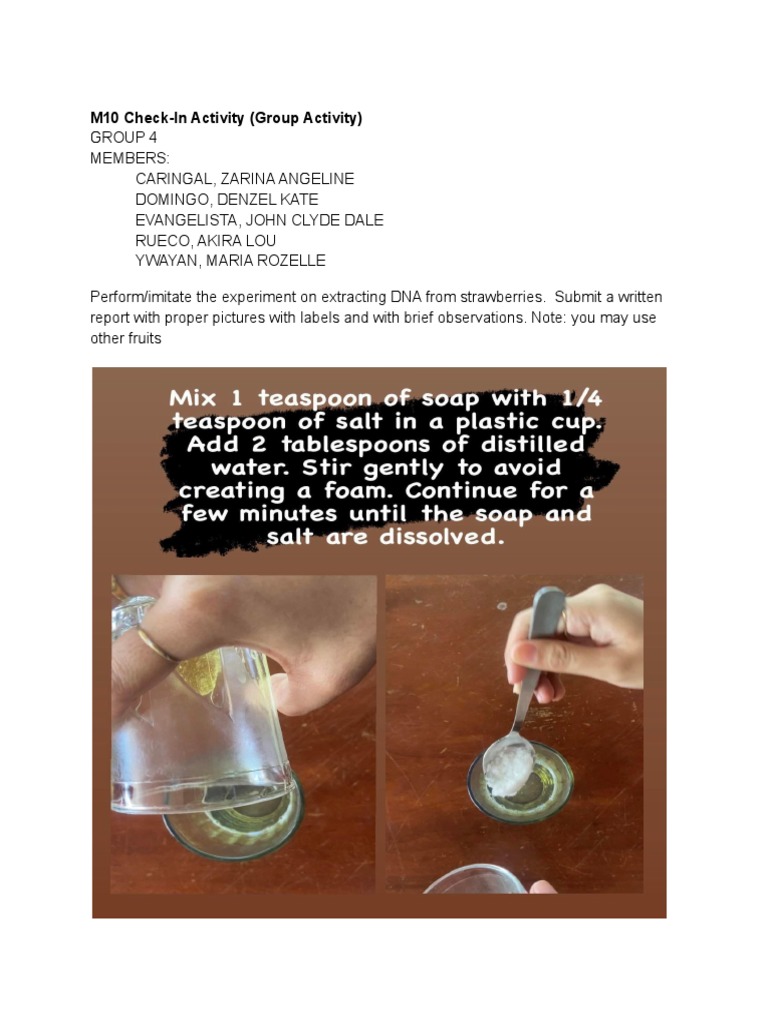 M10 Check-In Activity (Group Activity)
GROUP 4
MEMBERS:
CARINGAL, ZARINA ANGELINE
DOMINGO, DENZEL KATE
EVANGELISTA, JOHN CLYDE DALE
RUECO, AKIRA LOU
YWAYAN, MARIA ROZELLE

Perform/imitate the experiment on extracting DNA from strawberries. Submit a written report with proper pictures with labels and with brief observations. Note: you may use other fruits

Mix 1 teaspoon of soap with 1/4 teaspoon of salt in a plastic cup. Add 2 tablespoons of distilled water. Stir gently to avoid creating a foam. Continue for a few minutes until the soap and salt are dissolved.