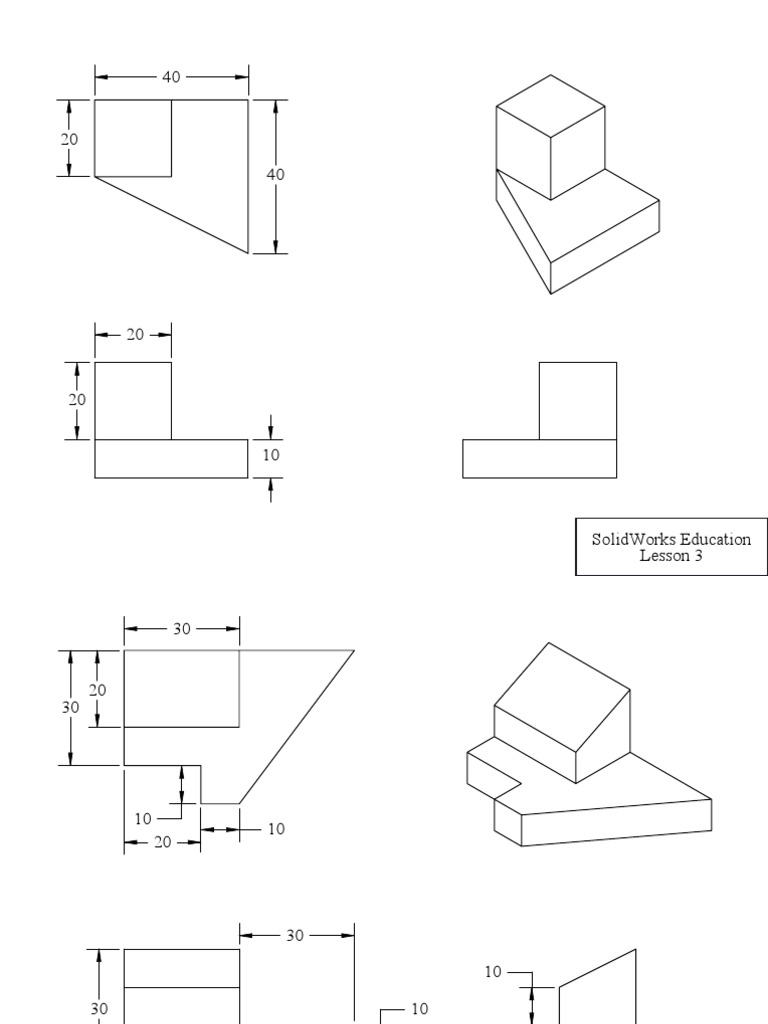 40
20
40

20
20
10

SolidWorks Education
Lesson 3

30
30
20
10
20
10

30
30
10
10