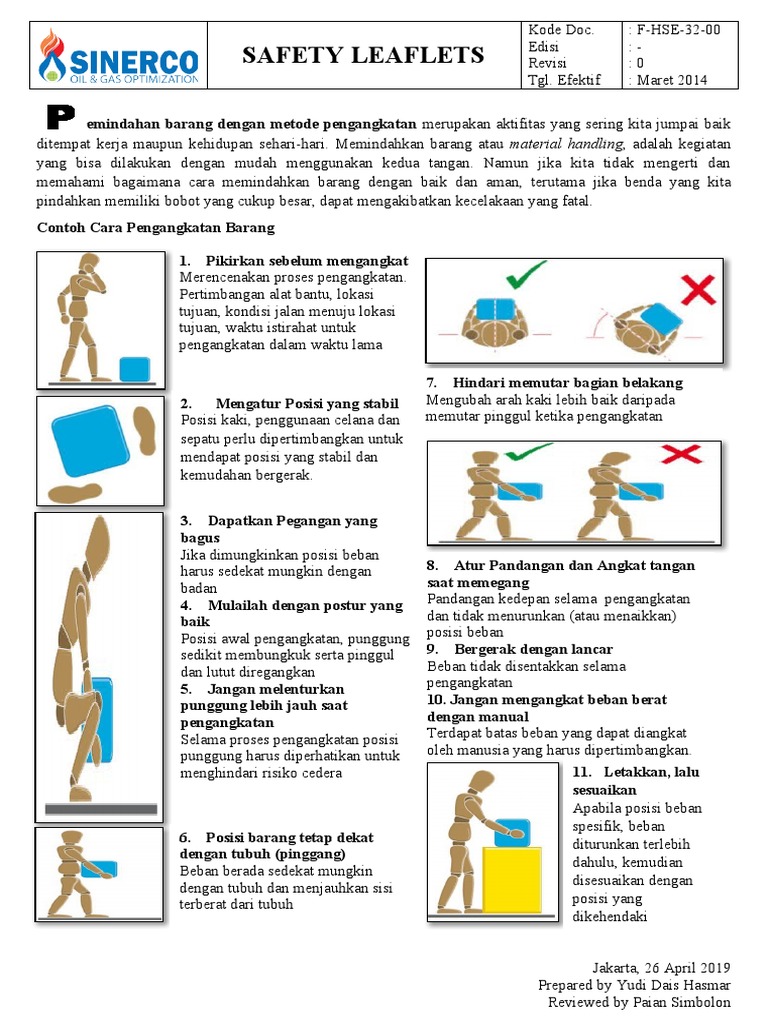 SINERCO
OIL & GAS OPTIMIZATION

SAFETY LEAFLETS

| Kode Doc. | : F-HSE-32-00 |
|---|---|
| Edisi | : - |
| Revisi | : 0 |
| Tgl. Efektif | : Maret 2014 |

Pemindahan barang dengan metode pengangkatan merupakan aktifitas yang sering kita jumpai baik ditempat kerja maupun kehidupan sehari-hari. Memindahkan barang atau material handling, adalah kegiatan yang bisa dilakukan dengan mudah menggunakan kedua tangan. Namun jika kita tidak mengerti dan memahami bagaimana cara memindahkan barang dengan baik dan aman, terutama jika benda yang kita pindahkan memiliki bobot yang cukup besar, dapat mengakibatkan kecelakaan yang fatal.

Contoh Cara Pengangkatan Barang

1. Pikirkan sebelum mengangkat
Merencenakan proses pengangkatan. Pertimbangan alat bantu, lokasi tujuan, kondisi jalan menuju lokasi tujuan, waktu istirahat untuk pengangkatan dalam waktu lama

2. Mengatur Posisi yang stabil
Posisi kaki, penggunaan celana dan sepatu perlu dipertimbangkan untuk mendapat posisi yang stabil dan kemudahan bergerak.

3. Dapatkan Pegangan yang bagus
Jika dimungkinkan posisi beban harus sedekat mungkin dengan badan
4. Mulailah dengan postur yang baik
Posisi awal pengangkatan, punggung sedikit membungkuk serta pinggul dan lutut diregangkan
5. Jangan melenturkan punggung lebih jauh saat pengangkatan
Selama proses pengangkatan posisi punggung harus diperhatikan untuk menghindari risiko cedera

6. Posisi barang tetap dekat dengan tubuh (pinggang)
Beban berada sedekat mungkin dengan tubuh dan menjauhkan sisi terberat dari tubuh

7. Hindari memutar bagian belakang
Mengubah arah kaki lebih baik daripada memutar pinggul ketika pengangkatan

8. Atur Pandangan dan Angkat tangan saat memegang
Pandangan kedepan selama pengangkatan dan tidak menurunkan (atau menaikkan) posisi beban
9. Bergerak dengan lancar
Beban tidak disentakkan selama pengangkatan
10. Jangan mengangkat beban berat dengan manual
Terdapat batas beban yang dapat diangkat oleh manusia yang harus dipertimbangkan.

11. Letakkan, lalu sesuaikan
Apabila posisi beban spesifik, beban diturunkan terlebih dahulu, kemudian disesuaikan dengan posisi yang dikehendaki

Jakarta, 26 April 2019
Prepared by Yudi Dais Hasmar
Reviewed by Paian Simbolon