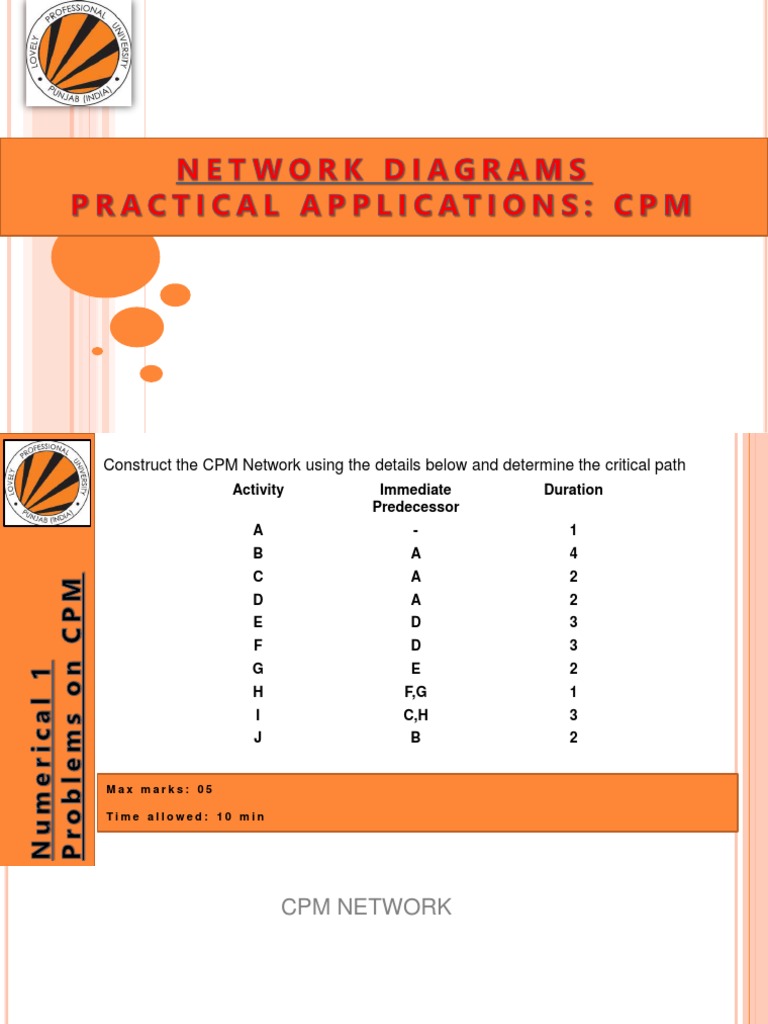 LOVELY PROFESSIONAL UNIVERSITY PUNJAB (INDIA)

NETWORK DIAGRAMS
PRACTICAL APPLICATIONS: CPM

LOVELY PROFESSIONAL UNIVERSITY PUNJAB (INDIA)

Numerical 1
Problems on CPM

Construct the CPM Network using the details below and determine the critical path

| Activity | Immediate Predecessor | Duration |
|---|---|---|
| A | - | 1 |
| B | A | 4 |
| C | A | 2 |
| D | A | 2 |
| E | D | 3 |
| F | D | 3 |
| G | E | 2 |
| H | F,G | 1 |
| I | C,H | 3 |
| J | B | 2 |

Max marks: 05

Time allowed: 10 min

CPM NETWORK