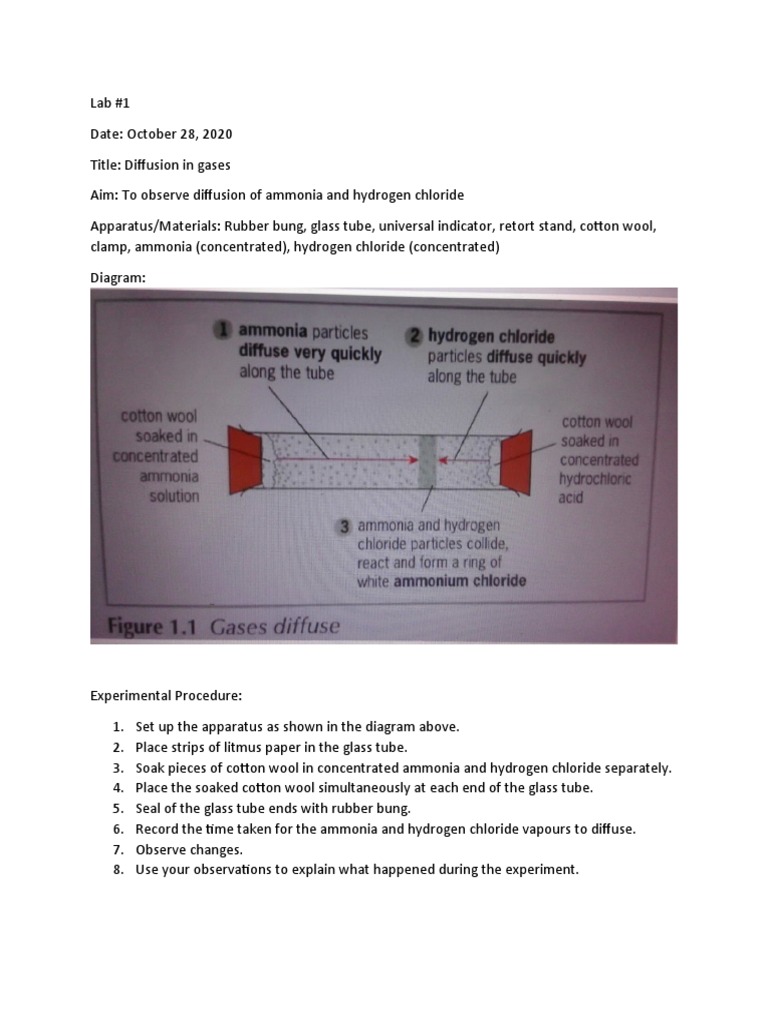 Lab #1

Date: October 28, 2020

Title: Diffusion in gases

Aim: To observe diffusion of ammonia and hydrogen chloride

Apparatus/Materials: Rubber bung, glass tube, universal indicator, retort stand, cotton wool, clamp, ammonia (concentrated), hydrogen chloride (concentrated)

Diagram:

1 ammonia particles diffuse very quickly along the tube

2 hydrogen chloride particles diffuse quickly along the tube

cotton wool soaked in concentrated ammonia solution

cotton wool soaked in concentrated hydrochloric acid

3 ammonia and hydrogen chloride particles collide, react and form a ring of white ammonium chloride

Figure 1.1 Gases diffuse

Experimental Procedure:

1. Set up the apparatus as shown in the diagram above.
2. Place strips of litmus paper in the glass tube.
3. Soak pieces of cotton wool in concentrated ammonia and hydrogen chloride separately.
4. Place the soaked cotton wool simultaneously at each end of the glass tube.
5. Seal of the glass tube ends with rubber bung.
6. Record the time taken for the ammonia and hydrogen chloride vapours to diffuse.
7. Observe changes.
8. Use your observations to explain what happened during the experiment.