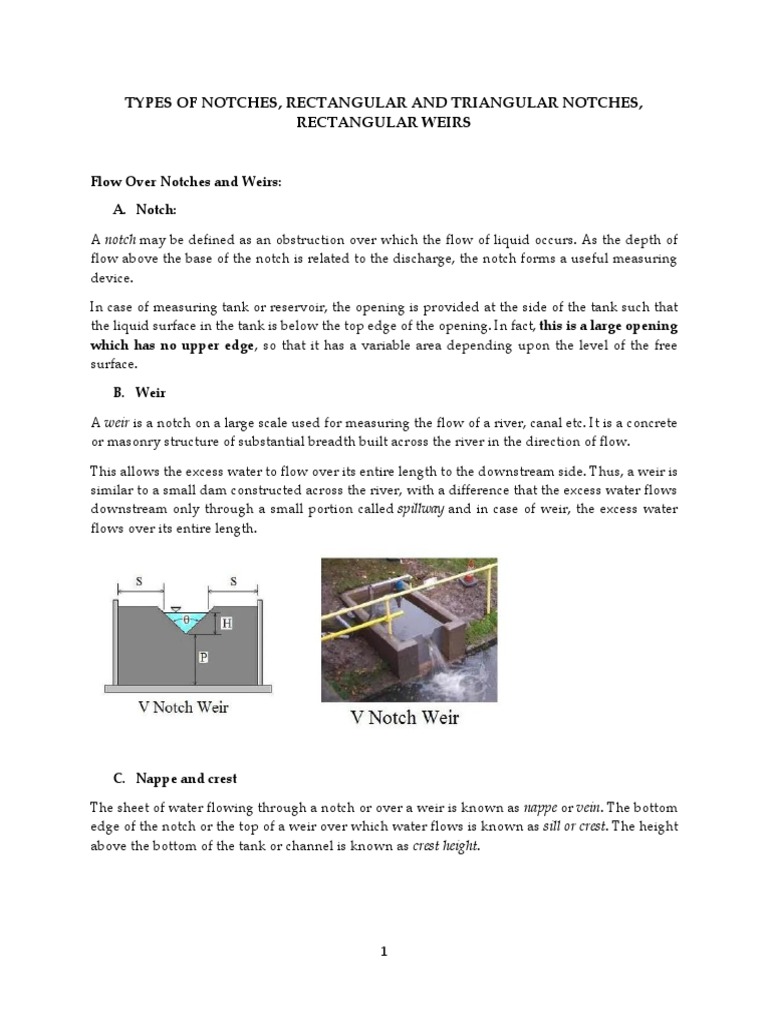 TYPES OF NOTCHES, RECTANGULAR AND TRIANGULAR NOTCHES, RECTANGULAR WEIRS

Flow Over Notches and Weirs:

A. Notch:

A notch may be defined as an obstruction over which the flow of liquid occurs. As the depth of flow above the base of the notch is related to the discharge, the notch forms a useful measuring device.

In case of measuring tank or reservoir, the opening is provided at the side of the tank such that the liquid surface in the tank is below the top edge of the opening. In fact, this is a large opening which has no upper edge, so that it has a variable area depending upon the level of the free surface.

B. Weir

A weir is a notch on a large scale used for measuring the flow of a river, canal etc. It is a concrete or masonry structure of substantial breadth built across the river in the direction of flow.

This allows the excess water to flow over its entire length to the downstream side. Thus, a weir is similar to a small dam constructed across the river, with a difference that the excess water flows downstream only through a small portion called spillway and in case of weir, the excess water flows over its entire length.

S S θ H P
V Notch Weir

V Notch Weir

C. Nappe and crest

The sheet of water flowing through a notch or over a weir is known as nappe or vein. The bottom edge of the notch or the top of a weir over which water flows is known as sill or crest. The height above the bottom of the tank or channel is known as crest height.

1