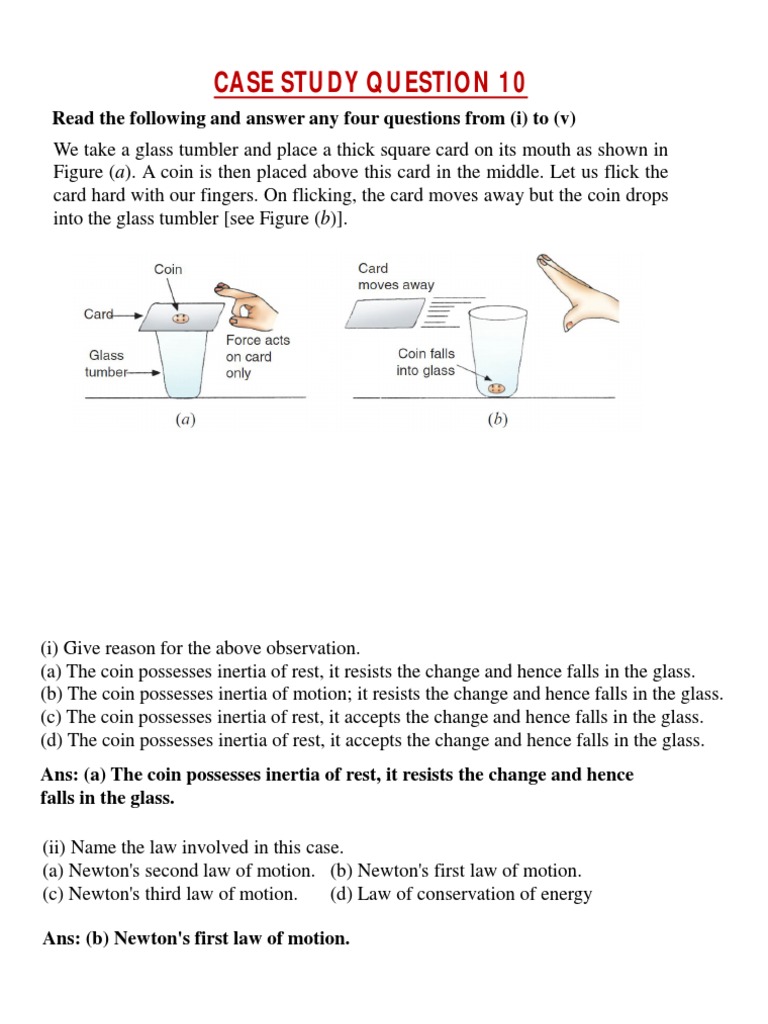 CASE STUDY QUESTION 10

Read the following and answer any four questions from (i) to (v)

We take a glass tumbler and place a thick square card on its mouth as shown in Figure (a). A coin is then placed above this card in the middle. Let us flick the card hard with our fingers. On flicking, the card moves away but the coin drops into the glass tumbler [see Figure (b)].

Coin
Card
Glass tumber
Force acts on card only
(a)
Card moves away
Coin falls into glass
(b)

(i) Give reason for the above observation.
(a) The coin possesses inertia of rest, it resists the change and hence falls in the glass.
(b) The coin possesses inertia of motion; it resists the change and hence falls in the glass.
(c) The coin possesses inertia of rest, it accepts the change and hence falls in the glass.
(d) The coin possesses inertia of rest, it accepts the change and hence falls in the glass.

Ans: (a) The coin possesses inertia of rest, it resists the change and hence falls in the glass.

(ii) Name the law involved in this case.
(a) Newton's second law of motion. (b) Newton's first law of motion.
(c) Newton's third law of motion. (d) Law of conservation of energy

Ans: (b) Newton's first law of motion.