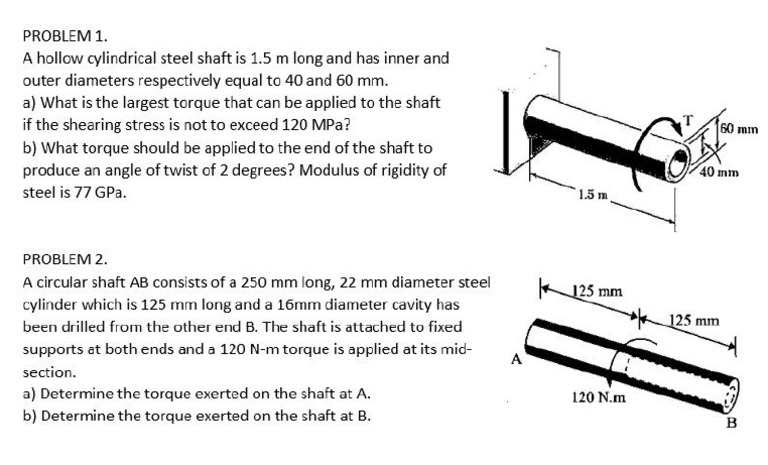 PROBLEM 1.
A hollow cylindrical steel shaft is 1.5 m long and has inner and outer diameters respectively equal to 40 and 60 mm.
a) What is the largest torque that can be applied to the shaft if the shearing stress is not to exceed 120 MPa?
b) What torque should be applied to the end of the shaft to produce an angle of twist of 2 degrees? Modulus of rigidity of steel is 77 GPa.

T
60 mm
40 mm
1.5 m

PROBLEM 2.
A circular shaft AB consists of a 250 mm long, 22 mm diameter steel cylinder which is 125 mm long and a 16mm diameter cavity has been drilled from the other end B. The shaft is attached to fixed supports at both ends and a 120 N-m torque is applied at its mid-section.
a) Determine the torque exerted on the shaft at A.
b) Determine the torque exerted on the shaft at B.

125 mm
125 mm
A
120 N.m
B