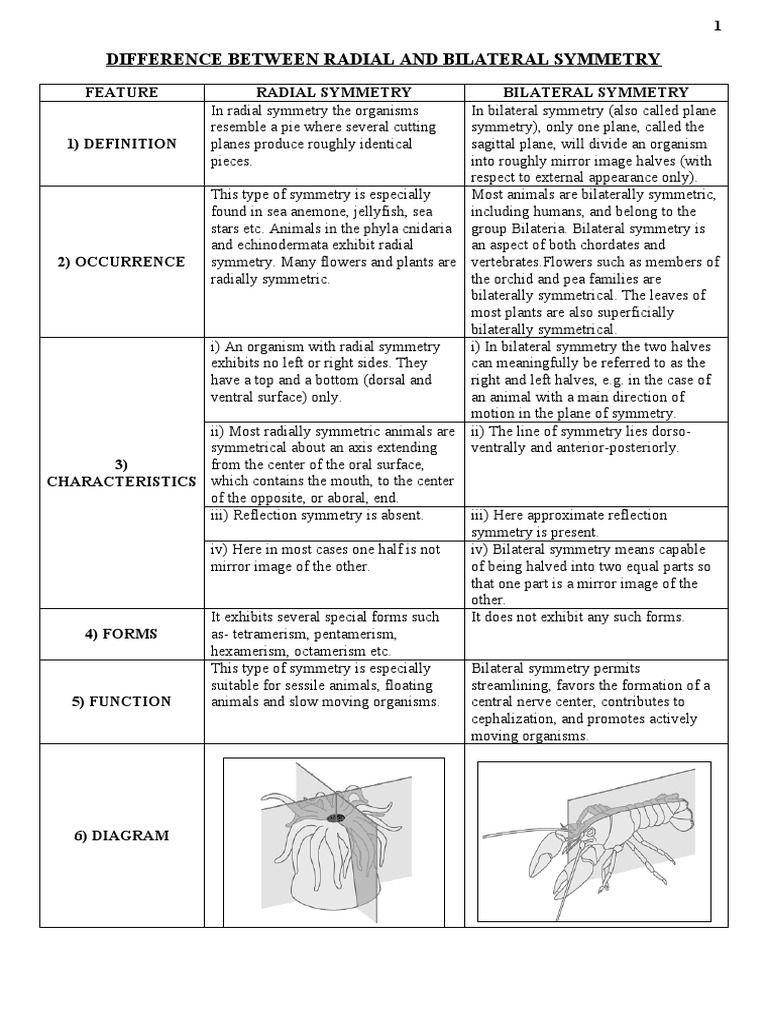 1

DIFFERENCE BETWEEN RADIAL AND BILATERAL SYMMETRY

| FEATURE | RADIAL SYMMETRY | BILATERAL SYMMETRY |
|---|---|---|
| 1) DEFINITION | In radial symmetry the organisms resemble a pie where several cutting planes produce roughly identical pieces. | In bilateral symmetry (also called plane symmetry), only one plane, called the sagittal plane, will divide an organism into roughly mirror image halves (with respect to external appearance only). |
| 2) OCCURRENCE | This type of symmetry is especially found in sea anemone, jellyfish, sea stars etc. Animals in the phyla cnidaria and echinodermata exhibit radial symmetry. Many flowers and plants are radially symmetric. | Most animals are bilaterally symmetric, including humans, and belong to the group Bilateria. Bilateral symmetry is an aspect of both chordates and vertebrates.Flowers such as members of the orchid and pea families are bilaterally symmetrical. The leaves of most plants are also superficially bilaterally symmetrical. |
| 3) CHARACTERISTICS | i) An organism with radial symmetry exhibits no left or right sides. They have a top and a bottom (dorsal and ventral surface) only. | i) In bilateral symmetry the two halves can meaningfully be referred to as the right and left halves, e.g. in the case of an animal with a main direction of motion in the plane of symmetry. |
| | ii) Most radially symmetric animals are symmetrical about an axis extending from the center of the oral surface, which contains the mouth, to the center of the opposite, or aboral, end. | ii) The line of symmetry lies dorso-ventrally and anterior-posteriorly. |
| | iii) Reflection symmetry is absent. | iii) Here approximate reflection symmetry is present. |
| | iv) Here in most cases one half is not mirror image of the other. | iv) Bilateral symmetry means capable of being halved into two equal parts so that one part is a mirror image of the other. |
| 4) FORMS | It exhibits several special forms such as- tetramerism, pentamerism, hexamerism, octamerism etc. | It does not exhibit any such forms. |
| 5) FUNCTION | This type of symmetry is especially suitable for sessile animals, floating animals and slow moving organisms. | Bilateral symmetry permits streamlining, favors the formation of a central nerve center, contributes to cephalization, and promotes actively moving organisms. |
| 6) DIAGRAM | | |