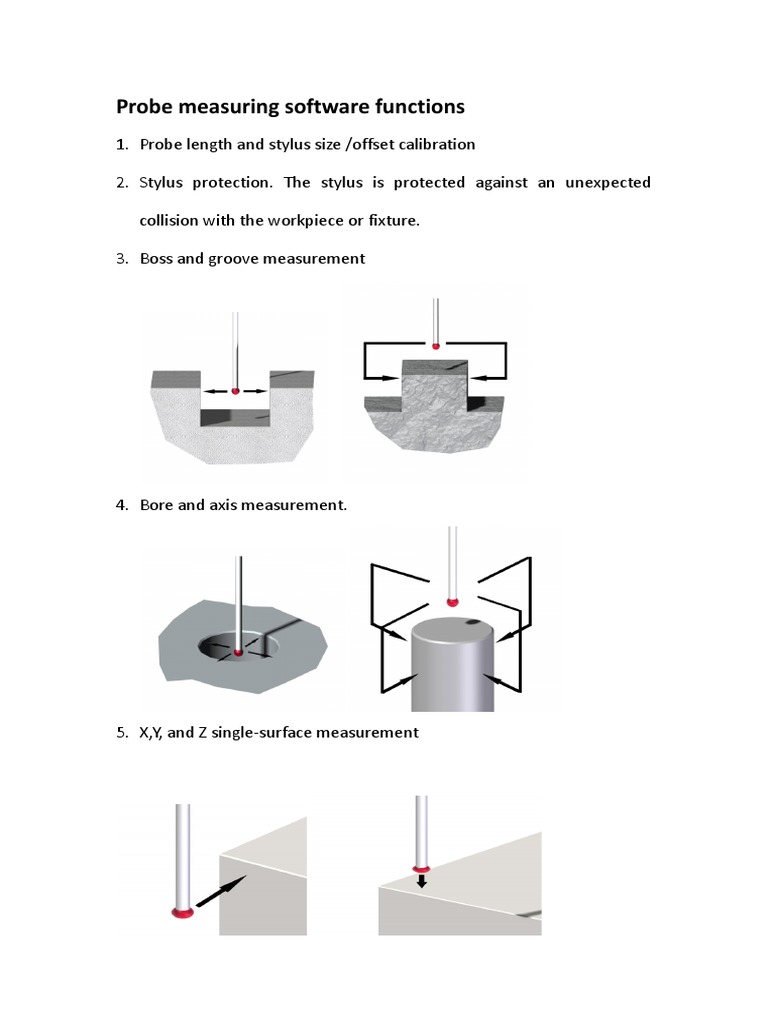 Probe measuring software functions

1. Probe length and stylus size /offset calibration

2. Stylus protection. The stylus is protected against an unexpected collision with the workpiece or fixture.

3. Boss and groove measurement

4. Bore and axis measurement.

5. X,Y, and Z single-surface measurement