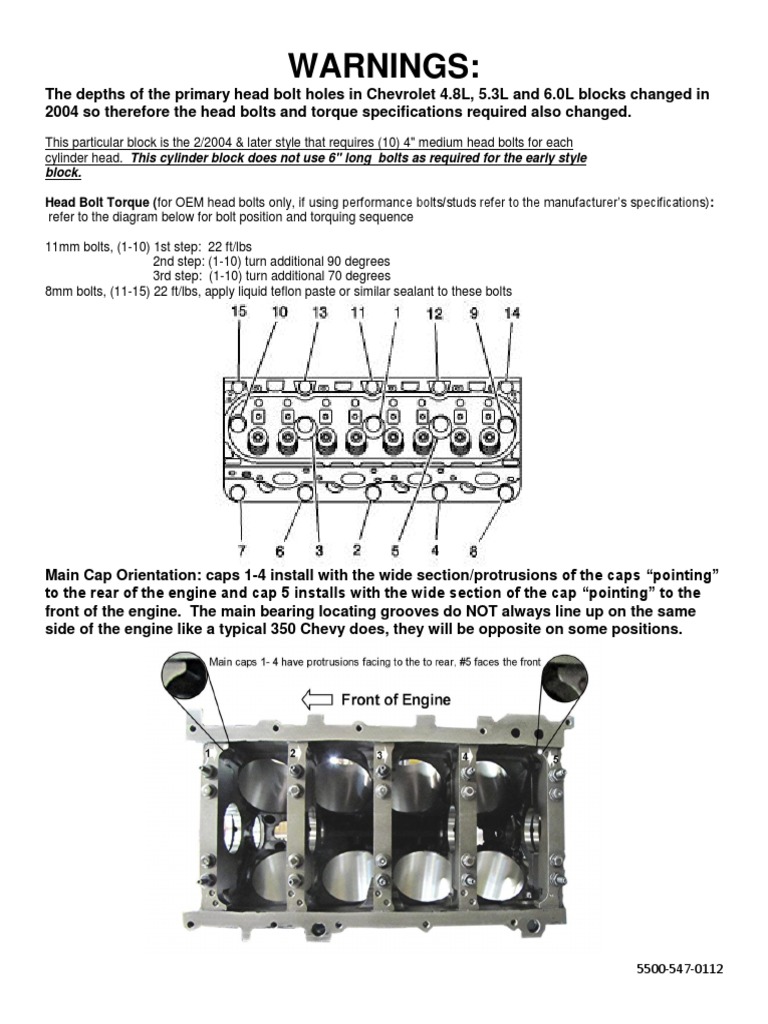 WARNINGS:

The depths of the primary head bolt holes in Chevrolet 4.8L, 5.3L and 6.0L blocks changed in 2004 so therefore the head bolts and torque specifications required also changed.

This particular block is the 2/2004 & later style that requires (10) 4" medium head bolts for each cylinder head. This cylinder block does not use 6" long bolts as required for the early style block.

Head Bolt Torque (for OEM head bolts only, if using performance bolts/studs refer to the manufacturer's specifications): refer to the diagram below for bolt position and torquing sequence

11mm bolts, (1-10) 1st step: 22 ft/lbs
2nd step: (1-10) turn additional 90 degrees
3rd step: (1-10) turn additional 70 degrees
8mm bolts, (11-15) 22 ft/lbs, apply liquid teflon paste or similar sealant to these bolts

15 10 13 11 1 12 9 14

7 6 3 2 5 4 8

Main Cap Orientation: caps 1-4 install with the wide section/protrusions of the caps "pointing" to the rear of the engine and cap 5 installs with the wide section of the cap "pointing" to the front of the engine. The main bearing locating grooves do NOT always line up on the same side of the engine like a typical 350 Chevy does, they will be opposite on some positions.

Main caps 1- 4 have protrusions facing to the to rear, #5 faces the front

Front of Engine

1 2 3 4 5

5500-547-0112