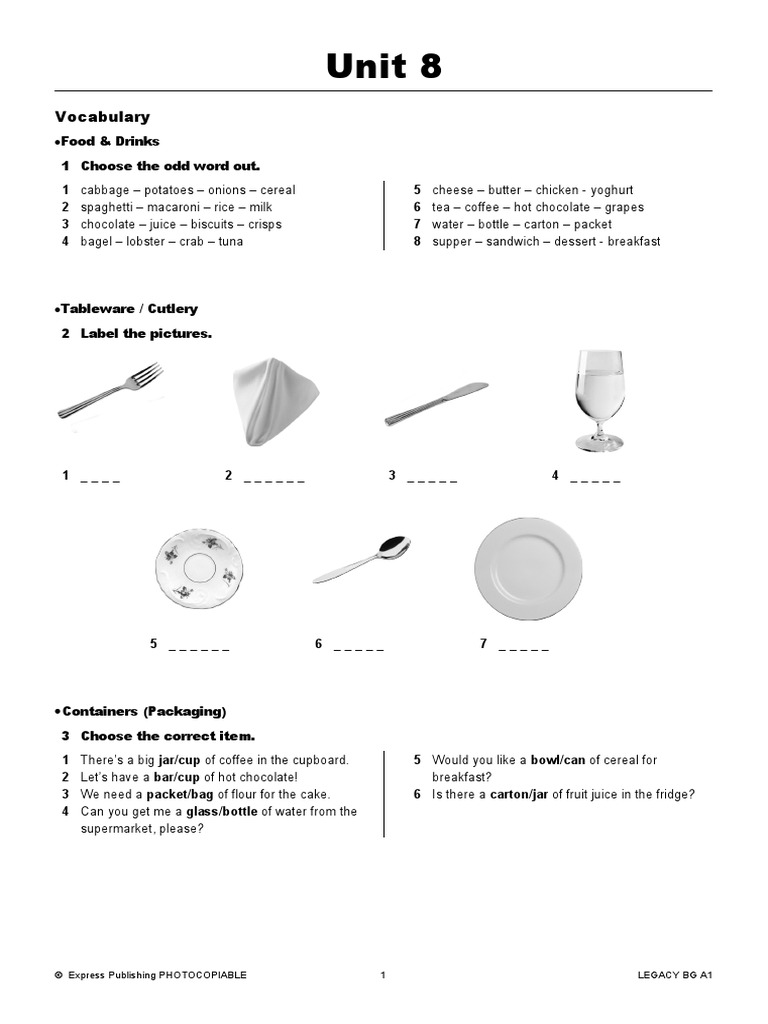 Unit 8

Vocabulary

•Food & Drinks

1 Choose the odd word out.

1 cabbage – potatoes – onions – cereal
2 spaghetti – macaroni – rice – milk
3 chocolate – juice – biscuits – crisps
4 bagel – lobster – crab – tuna

5 cheese – butter – chicken - yoghurt
6 tea – coffee – hot chocolate – grapes
7 water – bottle – carton – packet
8 supper – sandwich – dessert - breakfast

•Tableware / Cutlery

2 Label the pictures.

1 _ _ _ _ 2 _ _ _ _ _ _ 3 _ _ _ _ _ 4 _ _ _ _ _

5 _ _ _ _ _ _ 6 _ _ _ _ _ 7 _ _ _ _ _

•Containers (Packaging)

3 Choose the correct item.

1 There's a big jar/cup of coffee in the cupboard.
2 Let's have a bar/cup of hot chocolate!
3 We need a packet/bag of flour for the cake.
4 Can you get me a glass/bottle of water from the supermarket, please?

5 Would you like a bowl/can of cereal for breakfast?
6 Is there a carton/jar of fruit juice in the fridge?

© Express Publishing PHOTOCOPIABLE 1 LEGACY BG A1