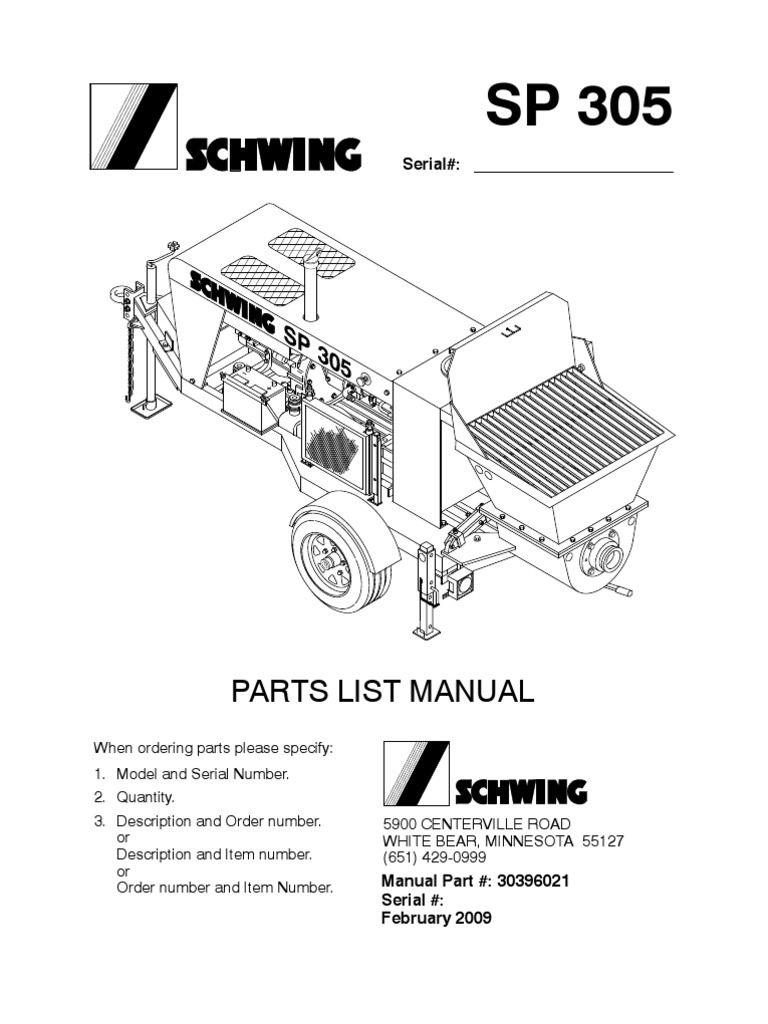 SCHWING

SP 305

Serial#:

SCHWING SP 305

PARTS LIST MANUAL

When ordering parts please specify:

1. Model and Serial Number.
2. Quantity.
3. Description and Order number.
or
Description and Item number.
or
Order number and Item Number.

SCHWING

5900 CENTERVILLE ROAD
WHITE BEAR, MINNESOTA 55127
(651) 429-0999

Manual Part #: 30396021
Serial #:
February 2009