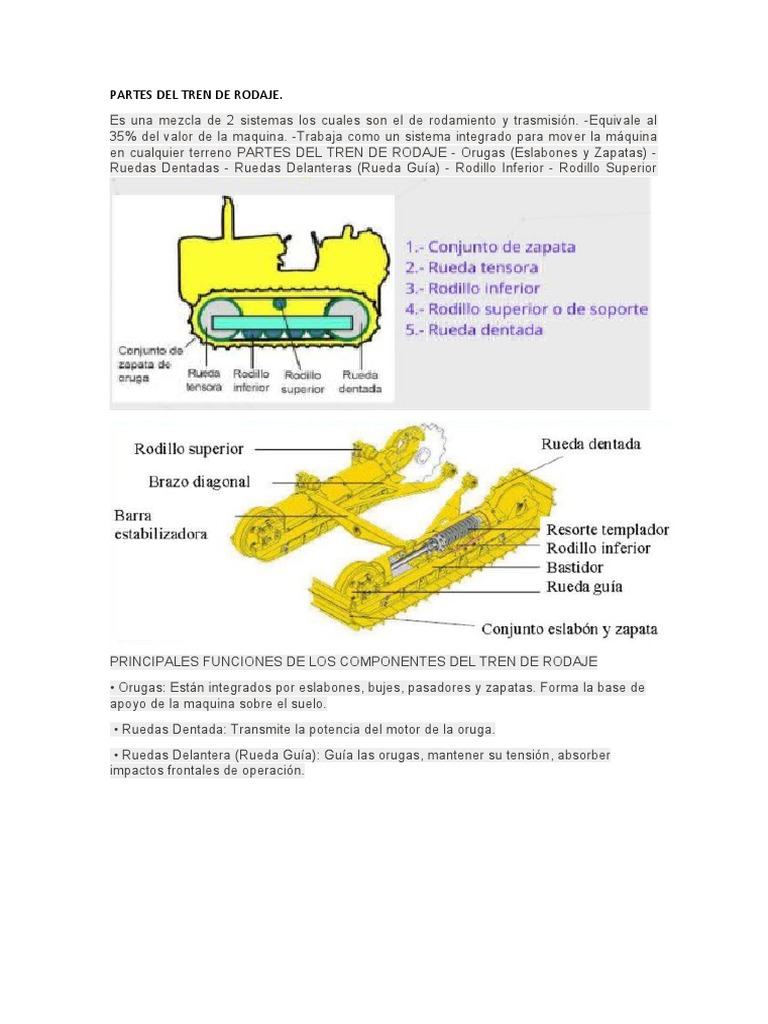 PARTES DEL TREN DE RODAJE.

Es una mezcla de 2 sistemas los cuales son el de rodamiento y trasmisión. -Equivale al 35% del valor de la maquina. -Trabaja como un sistema integrado para mover la máquina en cualquier terreno PARTES DEL TREN DE RODAJE - Orugas (Eslabones y Zapatas) - Ruedas Dentadas - Ruedas Delanteras (Rueda Guía) - Rodillo Inferior - Rodillo Superior

1.- Conjunto de zapata
2.- Rueda tensora
3.- Rodillo inferior
4.- Rodillo superior o de soporte
5.- Rueda dentada

Conjunto de zapata de oruga
Rueda tensora
Rodillo inferior
Rodillo superior
Rueda dentada

Rodillo superior
Brazo diagonal
Barra estabilizadora
Rueda dentada
Resorte templador
Rodillo inferior
Bastidor
Rueda guía
Conjunto eslabón y zapata

PRINCIPALES FUNCIONES DE LOS COMPONENTES DEL TREN DE RODAJE

• Orugas: Están integrados por eslabones, bujes, pasadores y zapatas. Forma la base de apoyo de la maquina sobre el suelo.

• Ruedas Dentada: Transmite la potencia del motor de la oruga.

• Ruedas Delantera (Rueda Guía): Guía las orugas, mantener su tensión, absorber impactos frontales de operación.