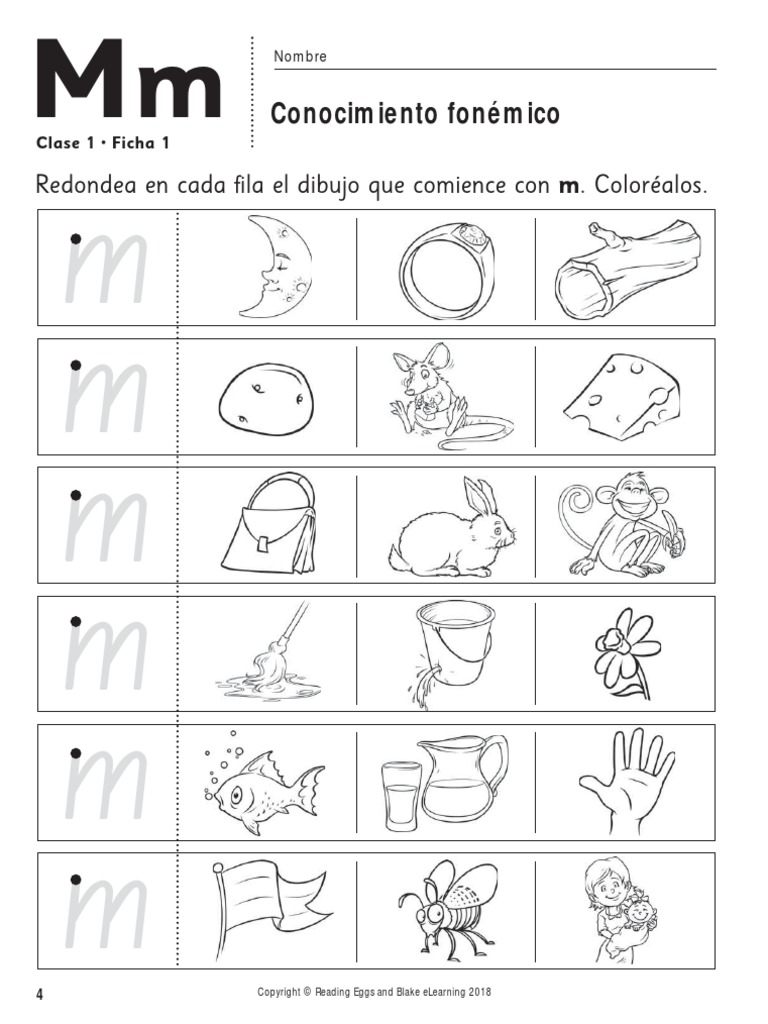 Mm

Clase 1 • Ficha 1

Nombre

Conocimiento fonémico

Redondea en cada fila el dibujo que comience con **m**. Coloréalos.

m

m

m

m

m

m

4

Copyright © Reading Eggs and Blake eLearning 2018