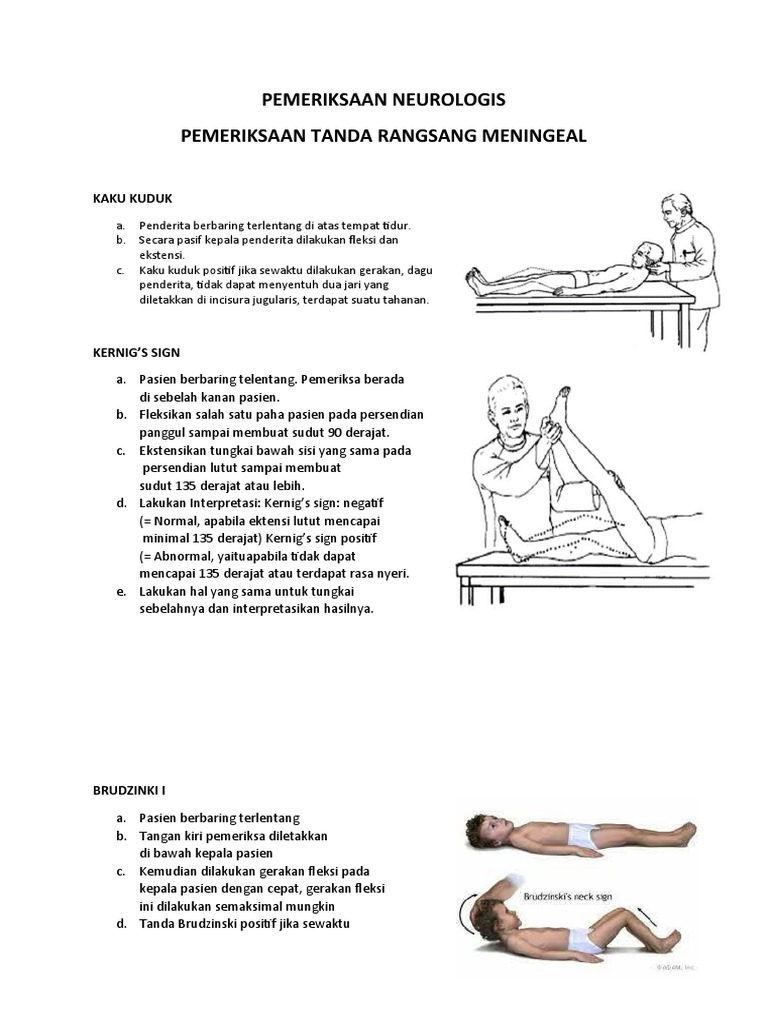 PEMERIKSAAN NEUROLOGIS

PEMERIKSAAN TANDA RANGSANG MENINGEAL

KAKU KUDUK

a. Penderita berbaring terlentang di atas tempat tidur.
b. Secara pasif kepala penderita dilakukan fleksi dan ekstensi.
c. Kaku kuduk positif jika sewaktu dilakukan gerakan, dagu penderita, tidak dapat menyentuh dua jari yang diletakkan di incisura jugularis, terdapat suatu tahanan.

KERNIG'S SIGN

a. Pasien berbaring telentang. Pemeriksa berada di sebelah kanan pasien.
b. Fleksikan salah satu paha pasien pada persendian panggul sampai membuat sudut 90 derajat.
c. Ekstensikan tungkai bawah sisi yang sama pada persendian lutut sampai membuat sudut 135 derajat atau lebih.
d. Lakukan Interpretasi: Kernig's sign: negatif (= Normal, apabila ektensi lutut mencapai minimal 135 derajat) Kernig's sign positif (= Abnormal, yaituapabila tidak dapat mencapai 135 derajat atau terdapat rasa nyeri.
e. Lakukan hal yang sama untuk tungkai sebelahnya dan interpretasikan hasilnya.

BRUDZINKI I

a. Pasien berbaring terlentang
b. Tangan kiri pemeriksa diletakkan di bawah kepala pasien
c. Kemudian dilakukan gerakan fleksi pada kepala pasien dengan cepat, gerakan fleksi ini dilakukan semaksimal mungkin
d. Tanda Brudzinski positif jika sewaktu

Brudzinski's neck sign

©ADAM, Inc.