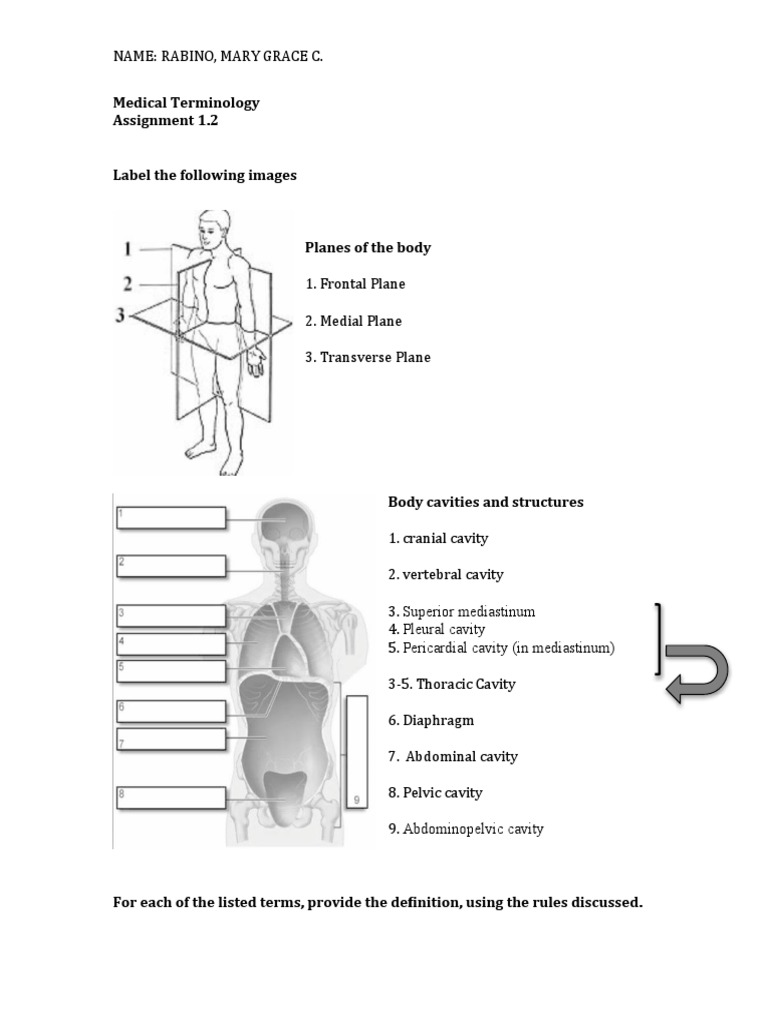 NAME: RABINO, MARY GRACE C.

Medical Terminology
Assignment 1.2

Label the following images

1
2
3

Planes of the body

1. Frontal Plane

2. Medial Plane

3. Transverse Plane

1
2
3
4
5
6
7
8
9

Body cavities and structures

1. cranial cavity

2. vertebral cavity

3. Superior mediastinum
4. Pleural cavity
5. Pericardial cavity (in mediastinum)

3-5. Thoracic Cavity

6. Diaphragm

7. Abdominal cavity

8. Pelvic cavity

9. Abdominopelvic cavity

For each of the listed terms, provide the definition, using the rules discussed.