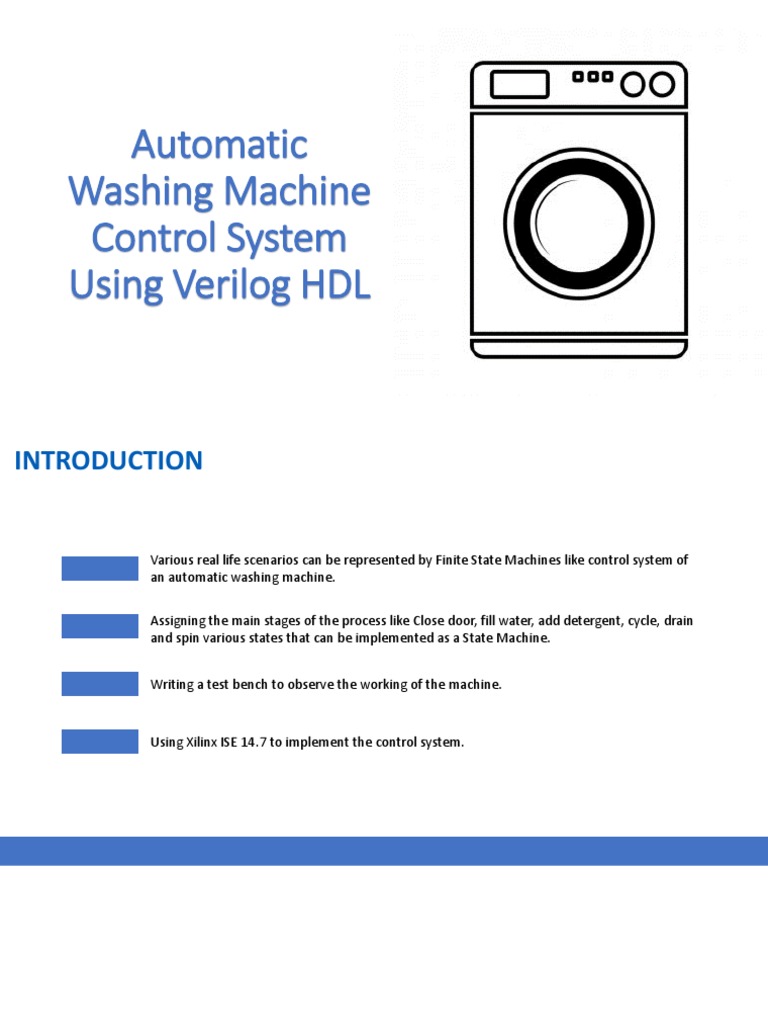 Automatic Washing Machine Control System Using Verilog HDL

INTRODUCTION

Various real life scenarios can be represented by Finite State Machines like control system of an automatic washing machine.

Assigning the main stages of the process like Close door, fill water, add detergent, cycle, drain and spin various states that can be implemented as a State Machine.

Writing a test bench to observe the working of the machine.

Using Xilinx ISE 14.7 to implement the control system.