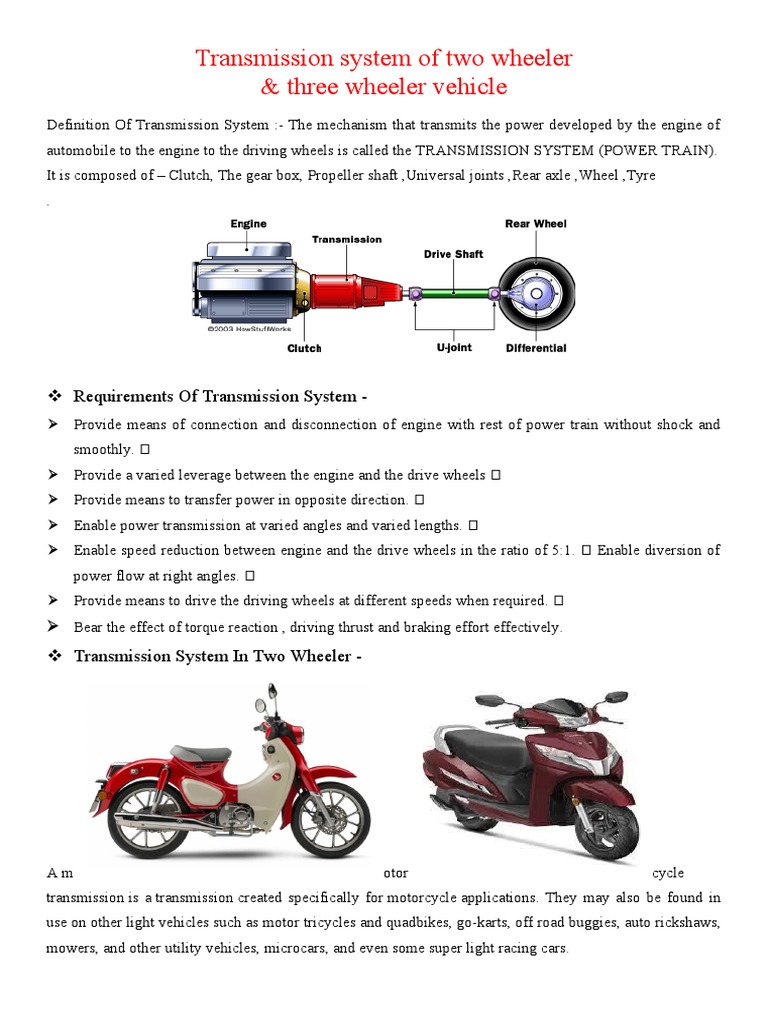 Transmission system of two wheeler & three wheeler vehicle

Definition Of Transmission System :- The mechanism that transmits the power developed by the engine of automobile to the engine to the driving wheels is called the TRANSMISSION SYSTEM (POWER TRAIN). It is composed of – Clutch, The gear box, Propeller shaft ,Universal joints ,Rear axle ,Wheel ,Tyre

.

Engine
Transmission
Drive Shaft
Rear Wheel
©2003 HowStuffWorks
Clutch
U-joint
Differential

❖ Requirements Of Transmission System -

➢ Provide means of connection and disconnection of engine with rest of power train without shock and smoothly. □

➢ Provide a varied leverage between the engine and the drive wheels □

➢ Provide means to transfer power in opposite direction. □

➢ Enable power transmission at varied angles and varied lengths. □

➢ Enable speed reduction between engine and the drive wheels in the ratio of 5:1. □ Enable diversion of power flow at right angles. □

➢ Provide means to drive the driving wheels at different speeds when required. □

➢ Bear the effect of torque reaction , driving thrust and braking effort effectively.

❖ Transmission System In Two Wheeler -

A m otor cycle transmission is a transmission created specifically for motorcycle applications. They may also be found in use on other light vehicles such as motor tricycles and quadbikes, go-karts, off road buggies, auto rickshaws, mowers, and other utility vehicles, microcars, and even some super light racing cars.