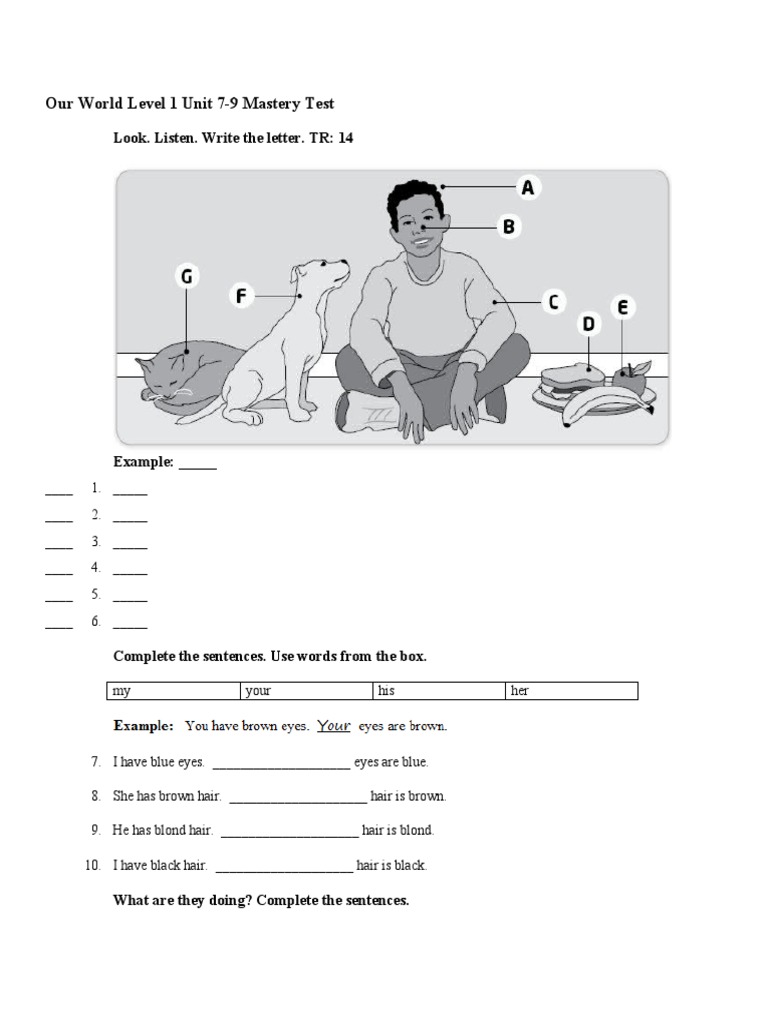 Our World Level 1 Unit 7-9 Mastery Test

Look. Listen. Write the letter. TR: 14

A

B

G

F

C

D

E

Example: _____

____ 1. _____

____ 2. _____

____ 3. _____

____ 4. _____

____ 5. _____

____ 6. _____

Complete the sentences. Use words from the box.

| my | your | his | her |
|---|---|---|---|

Example: You have brown eyes. Your eyes are brown.

7. I have blue eyes. ____________________ eyes are blue.

8. She has brown hair. ____________________ hair is brown.

9. He has blond hair. ____________________ hair is blond.

10. I have black hair. ____________________ hair is black.

What are they doing? Complete the sentences.