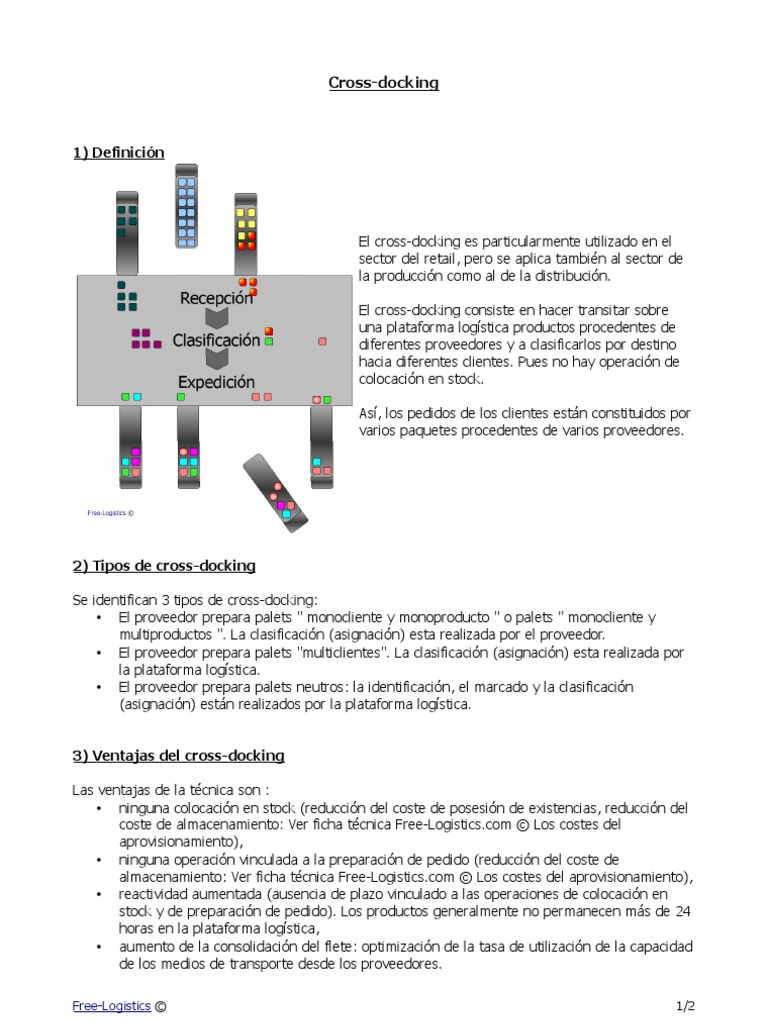 Cross-docking

1) Definición

Recepción

Clasificación

Expedición

Free-Logistics ©

El cross-docking es particularmente utilizado en el sector del retail, pero se aplica también al sector de la producción como al de la distribución.

El cross-docking consiste en hacer transitar sobre una plataforma logística productos procedentes de diferentes proveedores y a clasificarlos por destino hacia diferentes clientes. Pues no hay operación de colocación en stock.

Así, los pedidos de los clientes están constituidos por varios paquetes procedentes de varios proveedores.

2) Tipos de cross-docking

Se identifican 3 tipos de cross-docking:
• El proveedor prepara palets " monocliente y monoproducto " o palets " monocliente y multiproductos ". La clasificación (asignación) esta realizada por el proveedor.
• El proveedor prepara palets "multiclientes". La clasificación (asignación) esta realizada por la plataforma logística.
• El proveedor prepara palets neutros: la identificación, el marcado y la clasificación (asignación) están realizados por la plataforma logística.

3) Ventajas del cross-docking

Las ventajas de la técnica son :
• ninguna colocación en stock (reducción del coste de posesión de existencias, reducción del coste de almacenamiento: Ver ficha técnica Free-Logistics.com © Los costes del aprovisionamiento),
• ninguna operación vinculada a la preparación de pedido (reducción del coste de almacenamiento: Ver ficha técnica Free-Logistics.com © Los costes del aprovisionamiento),
• reactividad aumentada (ausencia de plazo vinculado a las operaciones de colocación en stock y de preparación de pedido). Los productos generalmente no permanecen más de 24 horas en la plataforma logística,
• aumento de la consolidación del flete: optimización de la tasa de utilización de la capacidad de los medios de transporte desde los proveedores.

Free-Logistics © 1/2