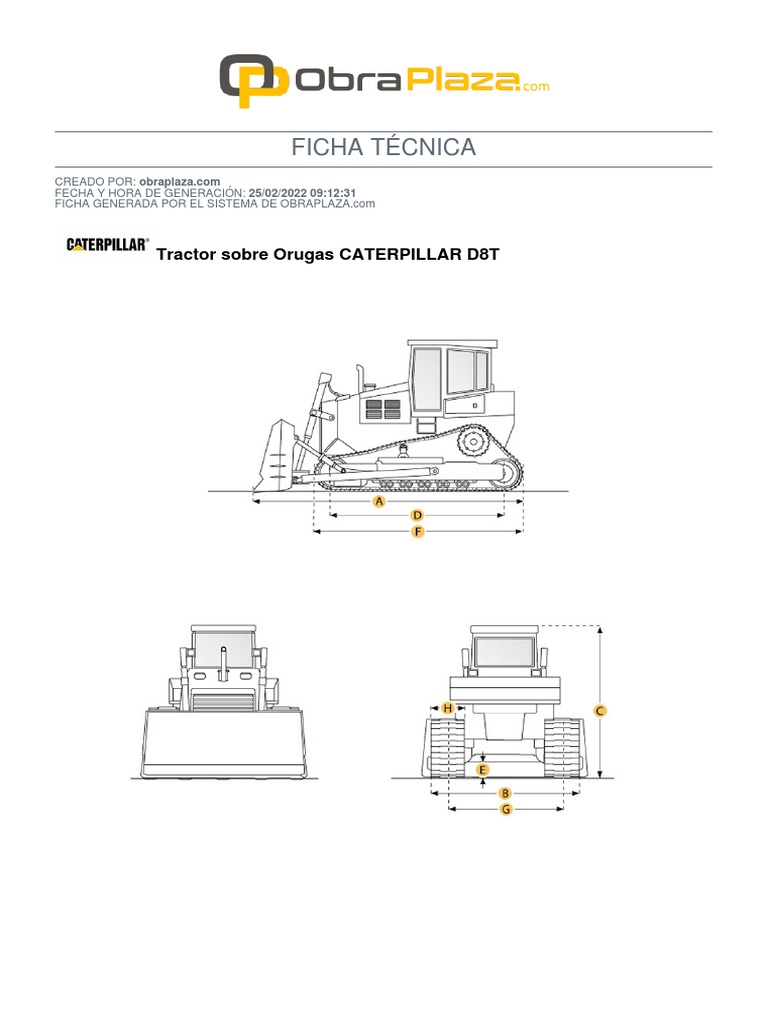 ObraPlaza.com

FICHA TÉCNICA

CREADO POR: obraplaza.com
FECHA Y HORA DE GENERACIÓN: 25/02/2022 09:12:31
FICHA GENERADA POR EL SISTEMA DE OBRAPLAZA.com

CATERPILLAR®

Tractor sobre Orugas CATERPILLAR D8T

A
D
F

H
C
E
B
G