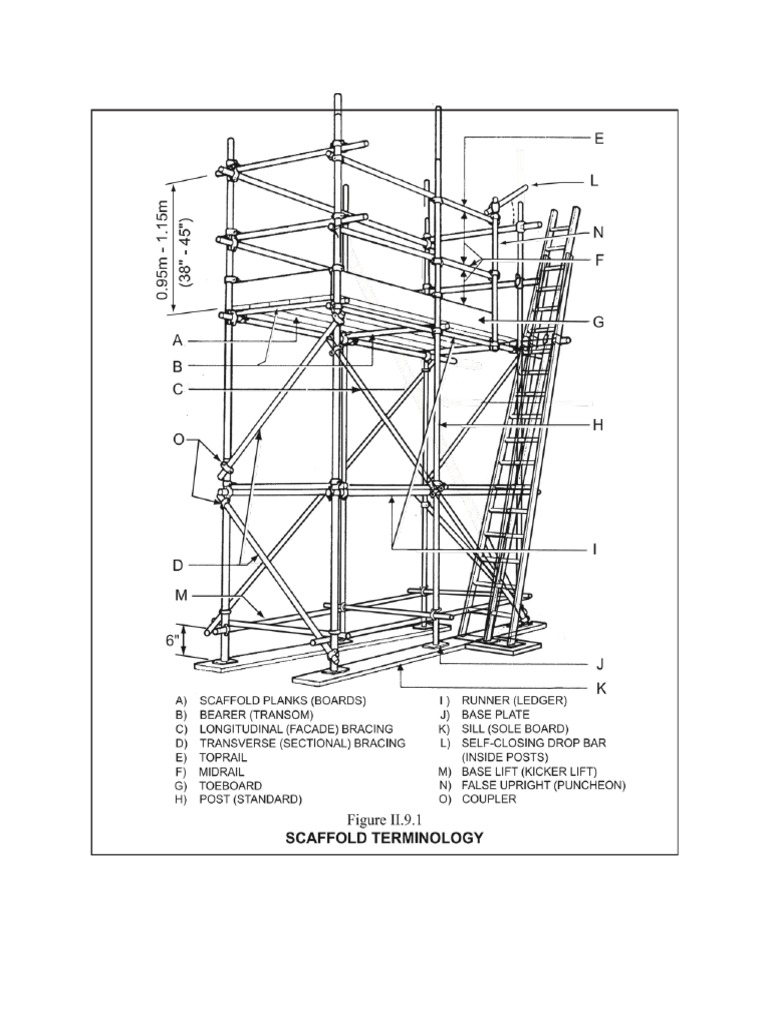 0.95m - 1.15m
(38" - 45")

E
L
N
F
G
A
B
C
H
O
I
D
M
6"
J
K

A) SCAFFOLD PLANKS (BOARDS)
B) BEARER (TRANSOM)
C) LONGITUDINAL (FACADE) BRACING
D) TRANSVERSE (SECTIONAL) BRACING
E) TOPRAIL
F) MIDRAIL
G) TOEBOARD
H) POST (STANDARD)

I ) RUNNER (LEDGER)
J) BASE PLATE
K) SILL (SOLE BOARD)
L) SELF-CLOSING DROP BAR (INSIDE POSTS)
M) BASE LIFT (KICKER LIFT)
N) FALSE UPRIGHT (PUNCHEON)
O) COUPLER

Figure II.9.1
SCAFFOLD TERMINOLOGY