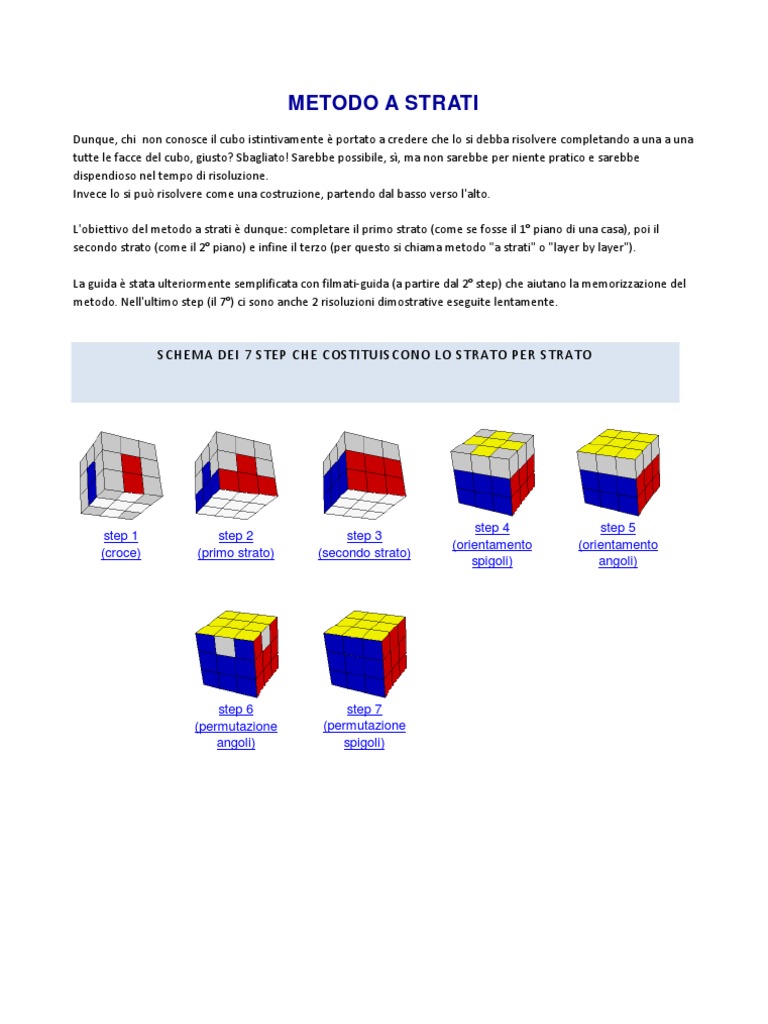 METODO A STRATI

Dunque, chi non conosce il cubo istintivamente è portato a credere che lo si debba risolvere completando a una a una tutte le facce del cubo, giusto? Sbagliato! Sarebbe possibile, sì, ma non sarebbe per niente pratico e sarebbe dispendioso nel tempo di risoluzione.
Invece lo si può risolvere come una costruzione, partendo dal basso verso l'alto.

L'obiettivo del metodo a strati è dunque: completare il primo strato (come se fosse il 1° piano di una casa), poi il secondo strato (come il 2° piano) e infine il terzo (per questo si chiama metodo "a strati" o "layer by layer").

La guida è stata ulteriormente semplificata con filmati-guida (a partire dal 2° step) che aiutano la memorizzazione del metodo. Nell'ultimo step (il 7°) ci sono anche 2 risoluzioni dimostrative eseguite lentamente.

SCHEMA DEI 7 STEP CHE COSTITUISCONO LO STRATO PER STRATO

step 1
(croce)

step 2
(primo strato)

step 3
(secondo strato)

step 4
(orientamento spigoli)

step 5
(orientamento angoli)

step 6
(permutazione angoli)

step 7
(permutazione spigoli)