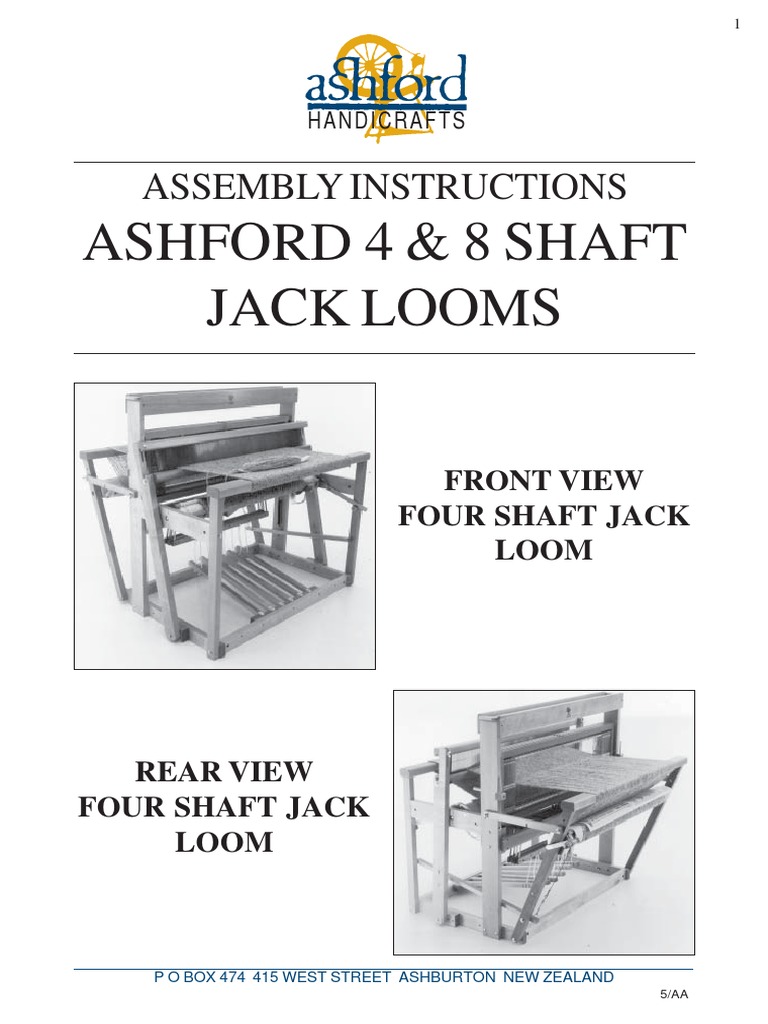 1

ashford
HANDICRAFTS

ASSEMBLY INSTRUCTIONS
ASHFORD 4 & 8 SHAFT JACK LOOMS

FRONT VIEW
FOUR SHAFT JACK LOOM

REAR VIEW
FOUR SHAFT JACK LOOM

P O BOX 474 415 WEST STREET ASHBURTON NEW ZEALAND

5/AA