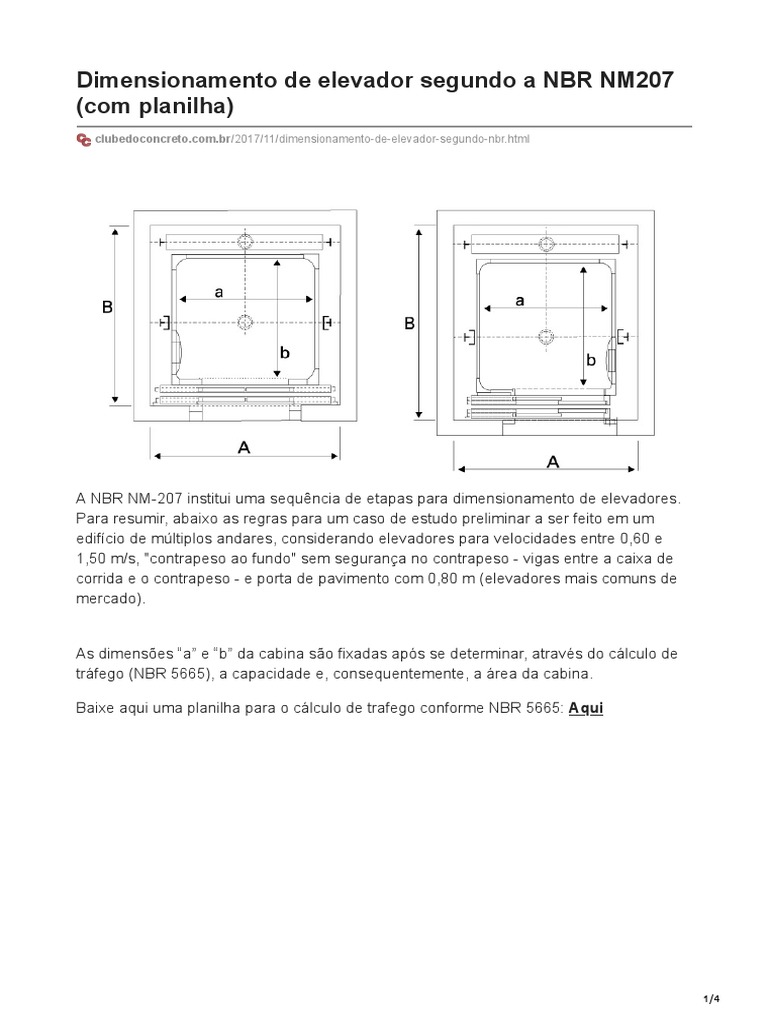 Dimensionamento de elevador segundo a NBR NM207 (com planilha)

clubedoconcreto.com.br/2017/11/dimensionamento-de-elevador-segundo-nbr.html

B
a
b
A

B
a
b
A

A NBR NM-207 institui uma sequência de etapas para dimensionamento de elevadores. Para resumir, abaixo as regras para um caso de estudo preliminar a ser feito em um edifício de múltiplos andares, considerando elevadores para velocidades entre 0,60 e 1,50 m/s, "contrapeso ao fundo" sem segurança no contrapeso - vigas entre a caixa de corrida e o contrapeso - e porta de pavimento com 0,80 m (elevadores mais comuns de mercado).

As dimensões “a” e “b” da cabina são fixadas após se determinar, através do cálculo de tráfego (NBR 5665), a capacidade e, consequentemente, a área da cabina.

Baixe aqui uma planilha para o cálculo de trafego conforme NBR 5665: Aqui

1/4