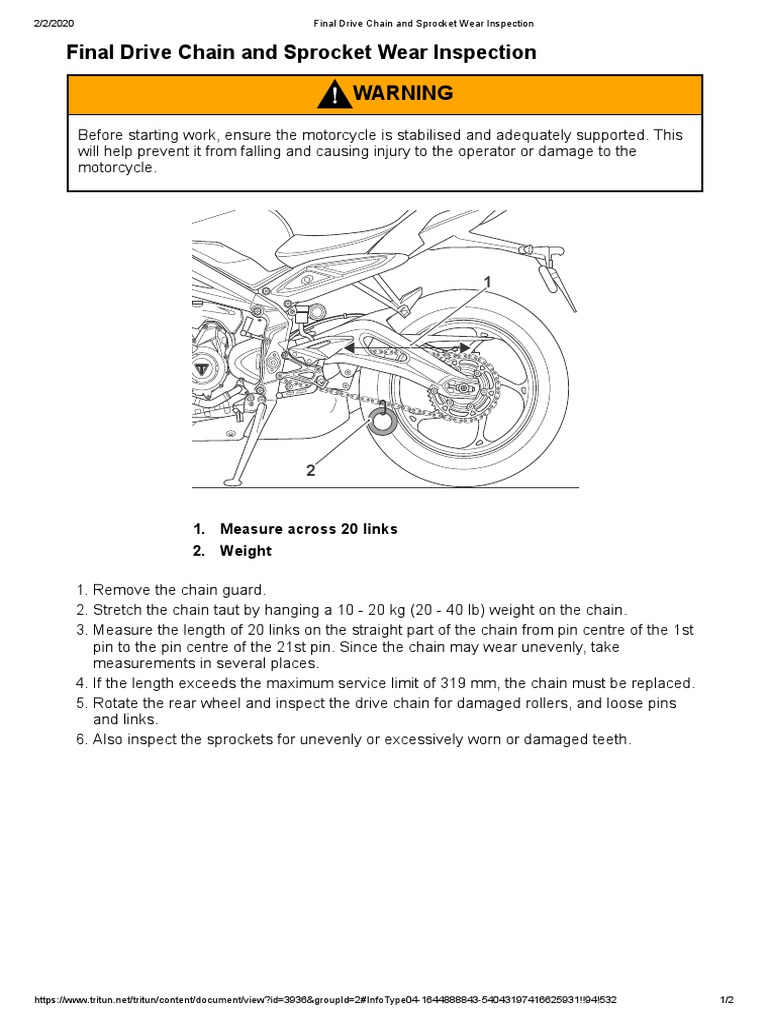 2/2/2020 Final Drive Chain and Sprocket Wear Inspection

Final Drive Chain and Sprocket Wear Inspection

WARNING

Before starting work, ensure the motorcycle is stabilised and adequately supported. This will help prevent it from falling and causing injury to the operator or damage to the motorcycle.

1

2

1. Measure across 20 links
2. Weight

1. Remove the chain guard.
2. Stretch the chain taut by hanging a 10 - 20 kg (20 - 40 lb) weight on the chain.
3. Measure the length of 20 links on the straight part of the chain from pin centre of the 1st pin to the pin centre of the 21st pin. Since the chain may wear unevenly, take measurements in several places.
4. If the length exceeds the maximum service limit of 319 mm, the chain must be replaced.
5. Rotate the rear wheel and inspect the drive chain for damaged rollers, and loose pins and links.
6. Also inspect the sprockets for unevenly or excessively worn or damaged teeth.

https://www.tritun.net/tritun/content/document/view?id=3936&groupId=2#InfoType04-1644888843-5404319741662593 1!94!532 1/2