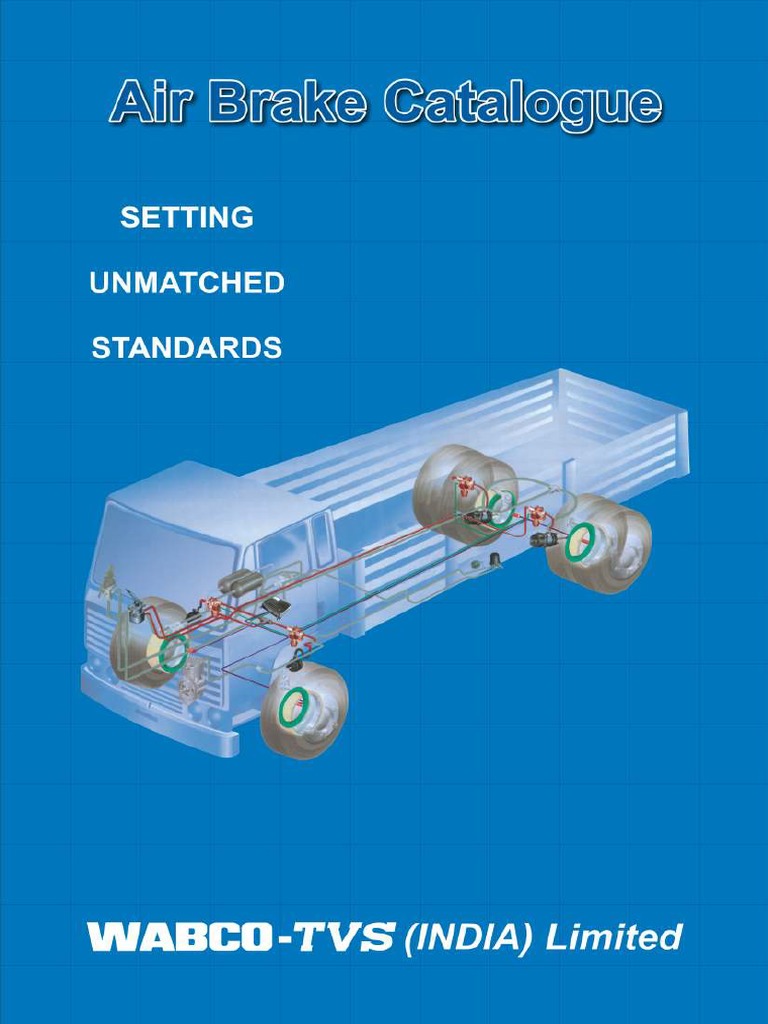 Air Brake Catalogue

SETTING

UNMATCHED

STANDARDS

WABCO-TVS (INDIA) Limited