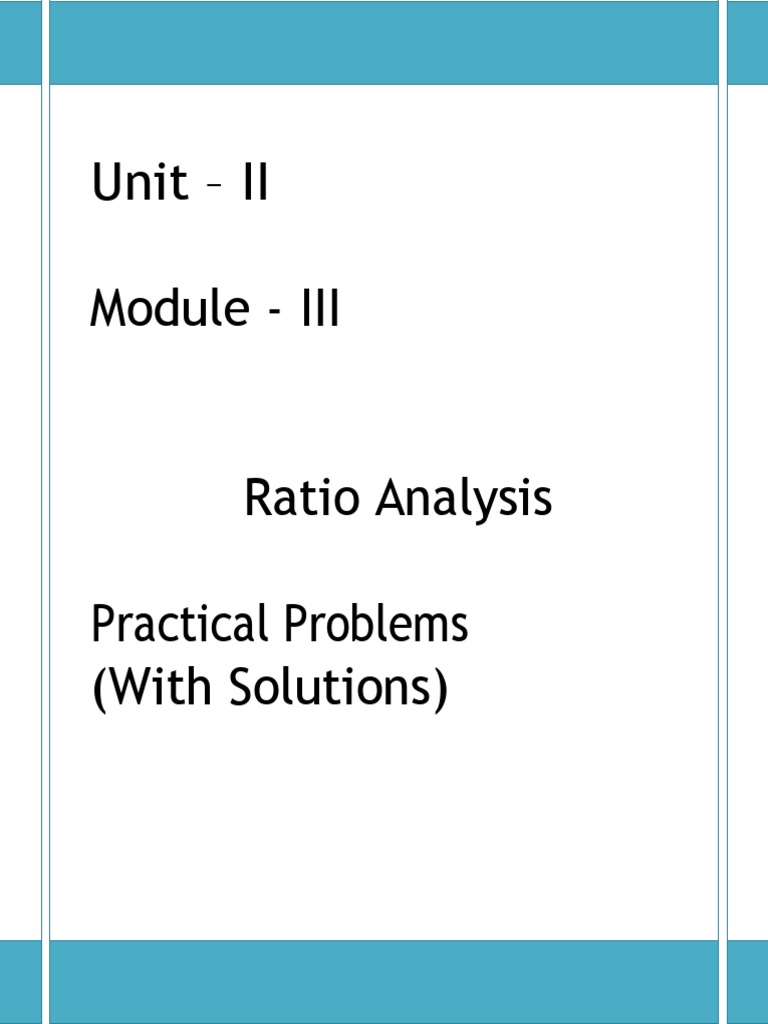 Unit – II

Module - III

Ratio Analysis

Practical Problems
(With Solutions)