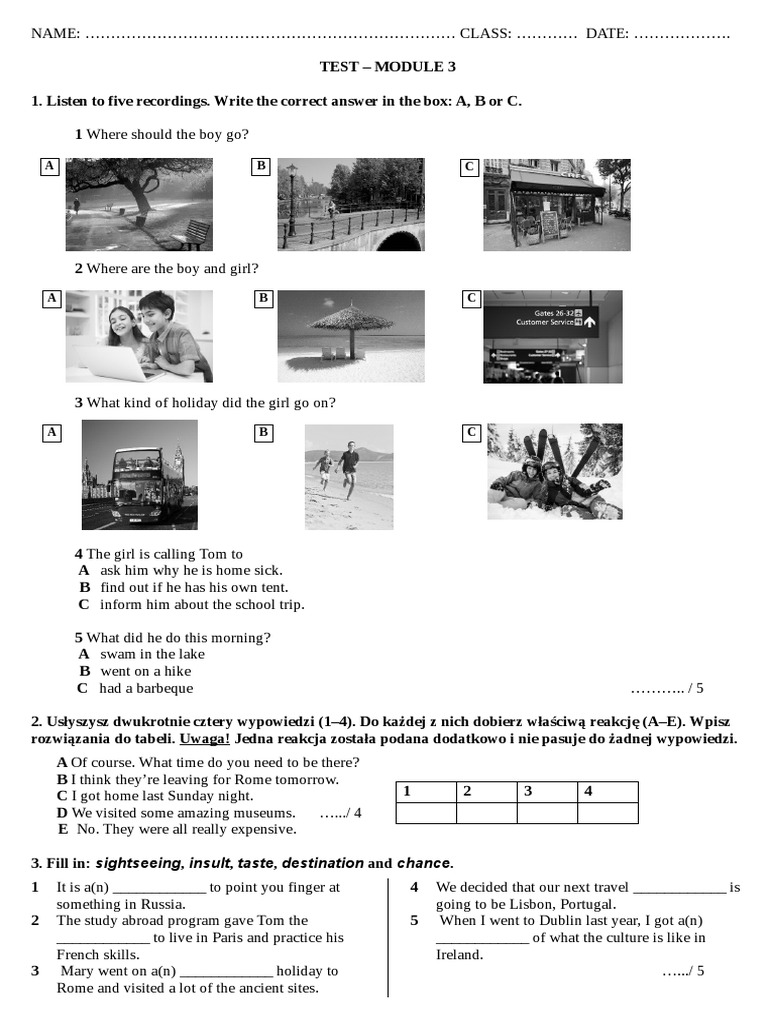 NAME: ……………………………………………………………… CLASS: ………… DATE: ……………….

TEST – MODULE 3

1. Listen to five recordings. Write the correct answer in the box: A, B or C.

1 Where should the boy go?

A

B

C

2 Where are the boy and girl?

A

B

C Gates 26-32 Customer Service

3 What kind of holiday did the girl go on?

A

B

C

4 The girl is calling Tom to
A ask him why he is home sick.
B find out if he has his own tent.
C inform him about the school trip.

5 What did he do this morning?
A swam in the lake
B went on a hike
C had a barbeque

……….. / 5

2. Usłyszysz dwukrotnie cztery wypowiedzi (1–4). Do każdej z nich dobierz właściwą reakcję (A–E). Wpisz rozwiązania do tabeli. Uwaga! Jedna reakcja została podana dodatkowo i nie pasuje do żadnej wypowiedzi.

A Of course. What time do you need to be there?
B I think they're leaving for Rome tomorrow.
C I got home last Sunday night.
D We visited some amazing museums. …../ 4
E No. They were all really expensive.

| 1 | 2 | 3 | 4 |
|---|---|---|---|
| | | | |

3. Fill in: sightseeing, insult, taste, destination and chance.

1 It is a(n) ____________ to point you finger at something in Russia.
2 The study abroad program gave Tom the ____________ to live in Paris and practice his French skills.
3 Mary went on a(n) ____________ holiday to Rome and visited a lot of the ancient sites.

4 We decided that our next travel ____________ is going to be Lisbon, Portugal.
5 When I went to Dublin last year, I got a(n) ____________ of what the culture is like in Ireland.

…../ 5