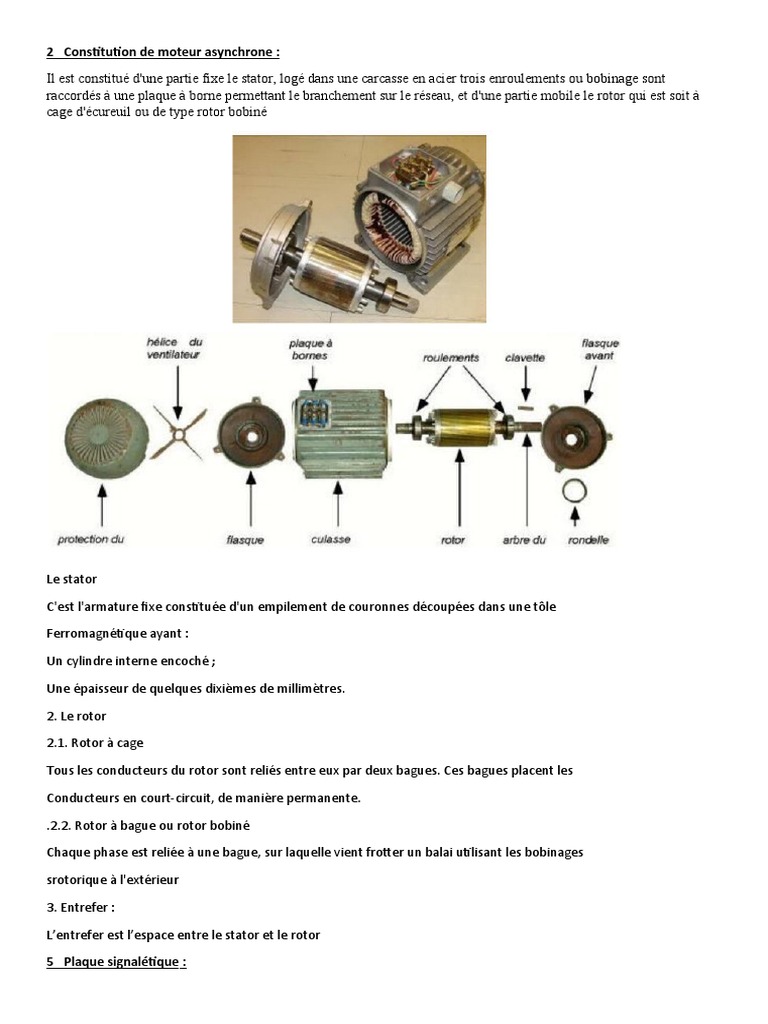 2 Constitution de moteur asynchrone :

Il est constitué d'une partie fixe le stator, logé dans une carcasse en acier trois enroulements ou bobinage sont raccordés à une plaque à borne permettant le branchement sur le réseau, et d'une partie mobile le rotor qui est soit à cage d'écureuil ou de type rotor bobiné

hélice du ventilateur
plaque à bornes
roulements
clavette
flasque avant
protection du
flasque
culasse
rotor
arbre du
rondelle

Le stator

C'est l'armature fixe constituée d'un empilement de couronnes découpées dans une tôle

Ferromagnétique ayant :

Un cylindre interne encoché ;

Une épaisseur de quelques dixièmes de millimètres.

2. Le rotor

2.1. Rotor à cage

Tous les conducteurs du rotor sont reliés entre eux par deux bagues. Ces bagues placent les

Conducteurs en court-circuit, de manière permanente.

.2.2. Rotor à bague ou rotor bobiné

Chaque phase est reliée à une bague, sur laquelle vient frotter un balai utilisant les bobinages

srotorique à l'extérieur

3. Entrefer :

L'entrefer est l'espace entre le stator et le rotor

5 Plaque signalétique :