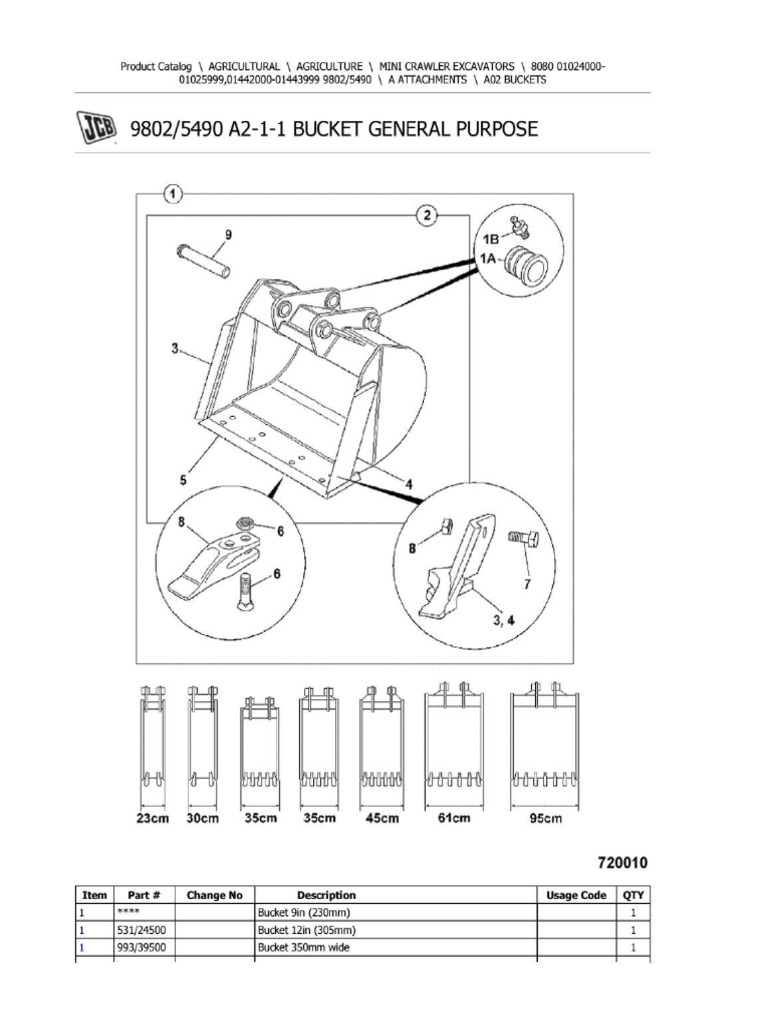 Product Catalog \ AGRICULTURAL \ AGRICULTURE \ MINI CRAWLER EXCAVATORS \ 8080 01024000-01025999,01442000-01443999 9802/5490 \ A ATTACHMENTS \ A02 BUCKETS

JCB 9802/5490 A2-1-1 BUCKET GENERAL PURPOSE

1
2
9
1B
1A
3
5
4
8
6
6
8
7
3, 4

23cm 30cm 35cm 35cm 45cm 61cm 95cm

720010

| Item | Part # | Change No | Description | Usage Code | QTY |
|---|---|---|---|---|---|
| 1 | **** | | Bucket 9in (230mm) | | 1 |
| 1 | 531/24500 | | Bucket 12in (305mm) | | 1 |
| 1 | 993/39500 | | Bucket 350mm wide | | 1 |