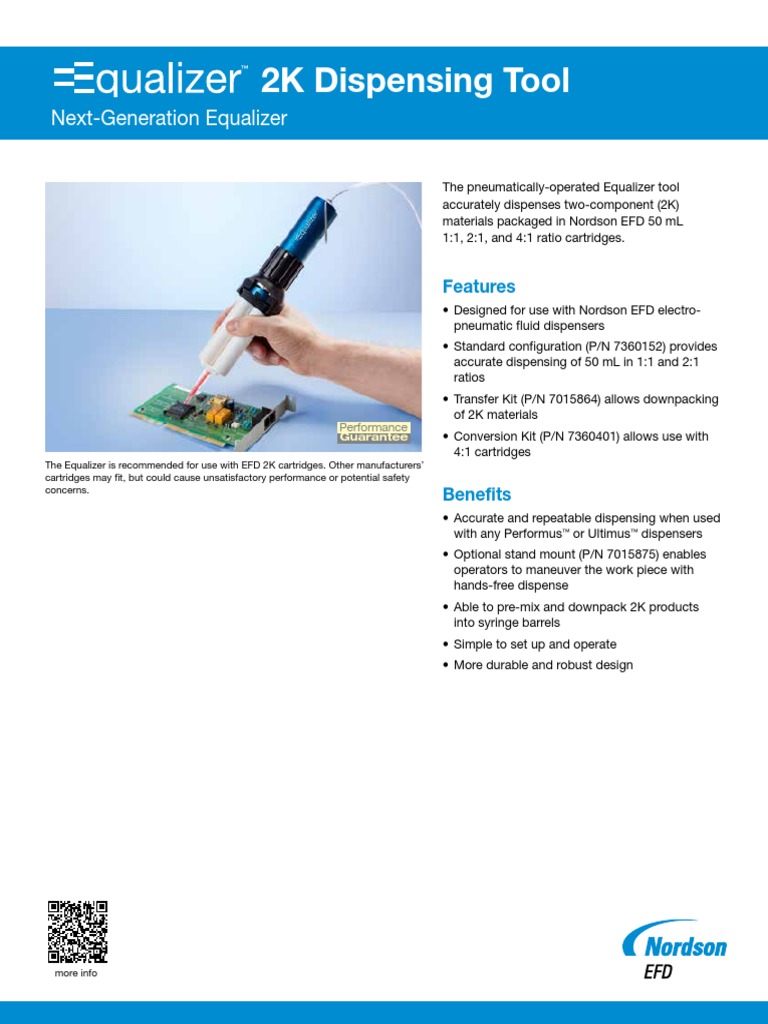 Equalizer™ 2K Dispensing Tool

Next-Generation Equalizer

Performance Guarantee

The Equalizer is recommended for use with EFD 2K cartridges. Other manufacturers' cartridges may fit, but could cause unsatisfactory performance or potential safety concerns.

The pneumatically-operated Equalizer tool accurately dispenses two-component (2K) materials packaged in Nordson EFD 50 mL 1:1, 2:1, and 4:1 ratio cartridges.

Features

• Designed for use with Nordson EFD electro-pneumatic fluid dispensers

• Standard configuration (P/N 7360152) provides accurate dispensing of 50 mL in 1:1 and 2:1 ratios

• Transfer Kit (P/N 7015864) allows downpacking of 2K materials

• Conversion Kit (P/N 7360401) allows use with 4:1 cartridges

Benefits

• Accurate and repeatable dispensing when used with any Performus™ or Ultimus™ dispensers

• Optional stand mount (P/N 7015875) enables operators to maneuver the work piece with hands-free dispense

• Able to pre-mix and downpack 2K products into syringe barrels

• Simple to set up and operate

• More durable and robust design

more info

Nordson EFD