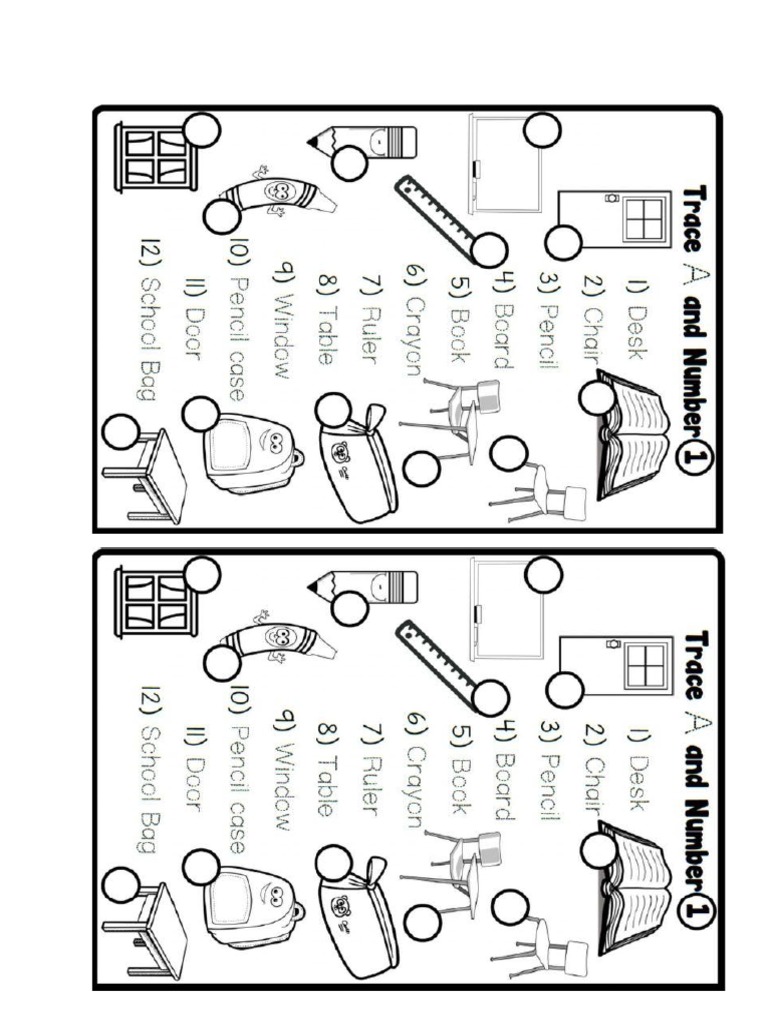 Trace A and Number 1

1) Desk
2) Chair
3) Pencil
4) Board
5) Book
6) Crayon
7) Ruler
8) Table
9) Window
10) Pencil case
11) Door
12) School Bag

Trace A and Number 1

1) Desk
2) Chair
3) Pencil
4) Board
5) Book
6) Crayon
7) Ruler
8) Table
9) Window
10) Pencil case
11) Door
12) School Bag